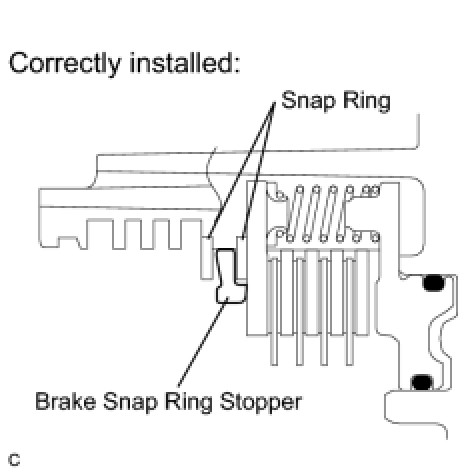 Correctly installed:

Snap Ring

Brake Snap Ring Stopper

C