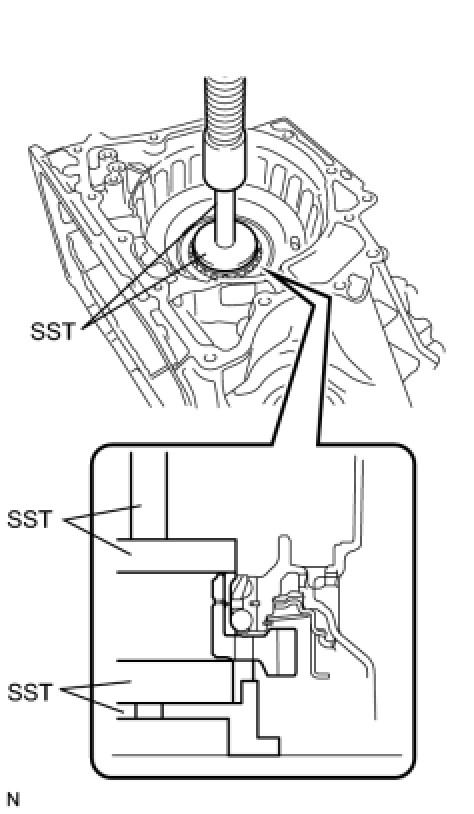 SST

SST

SST

N