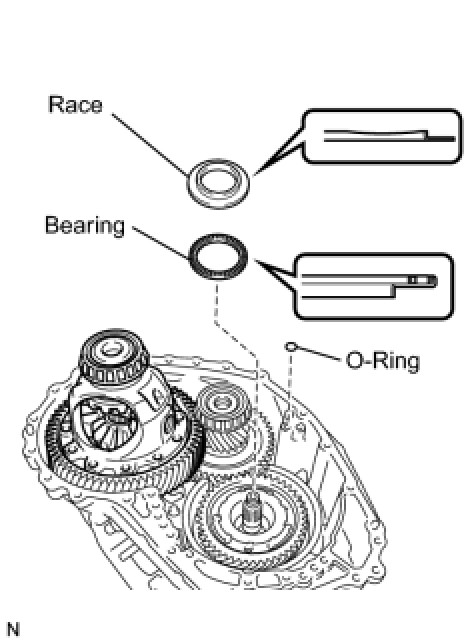 Race

Bearing

O-Ring

N