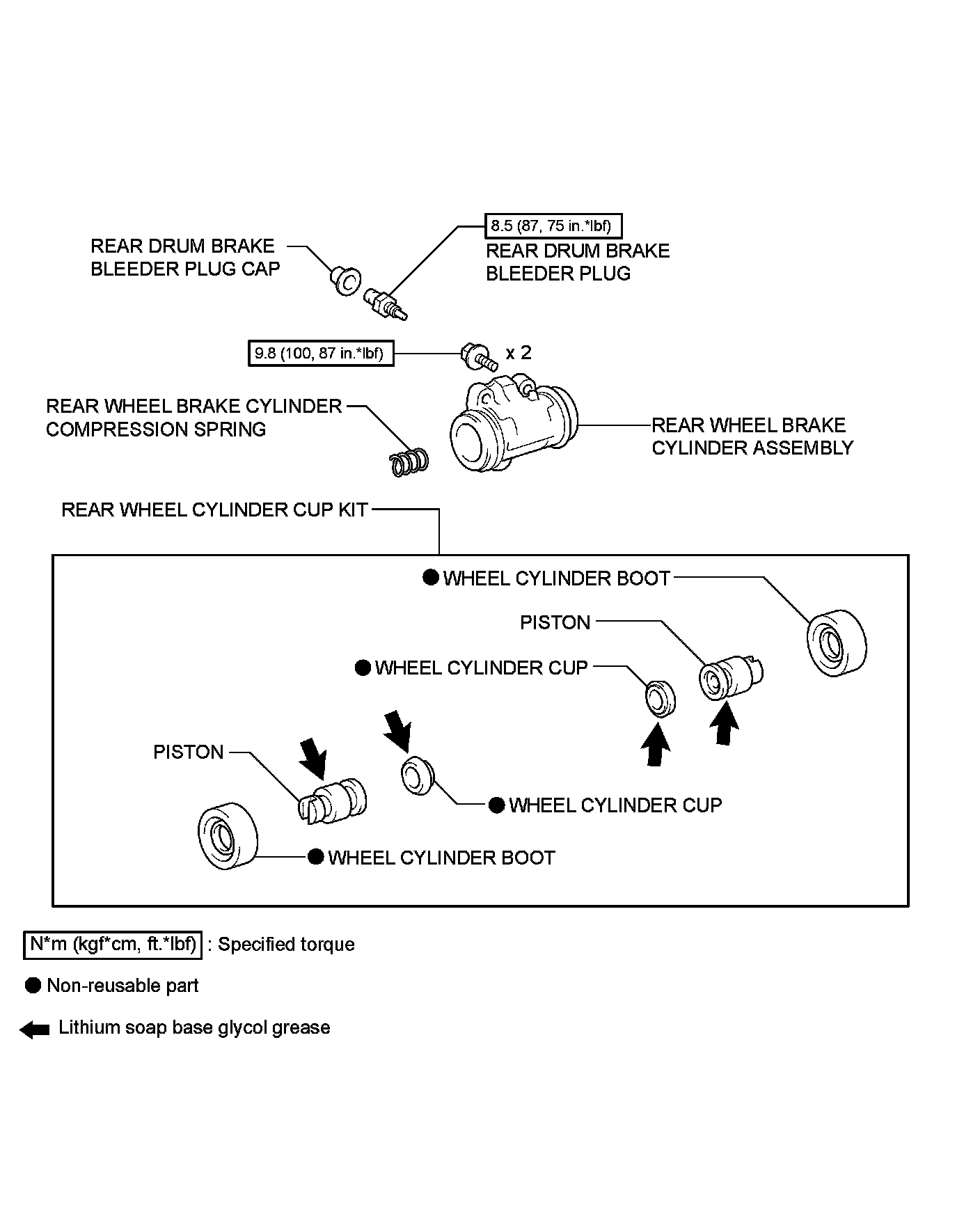 REAR DRUM BRAKE BLEEDER PLUG CAP

8.5 (87, 75 in.*lbf)

REAR DRUM BRAKE BLEEDER PLUG

9.8 (100, 87 in.*lbf)

x 2

REAR WHEEL BRAKE CYLINDER COMPRESSION SPRING

REAR WHEEL BRAKE CYLINDER ASSEMBLY

REAR WHEEL CYLINDER CUP KIT

● WHEEL CYLINDER BOOT

PISTON

● WHEEL CYLINDER CUP

PISTON

● WHEEL CYLINDER CUP

● WHEEL CYLINDER BOOT

N*m (kgf*cm, ft.*lbf) : Specified torque

● Non-reusable part

Lithium soap base glycol grease