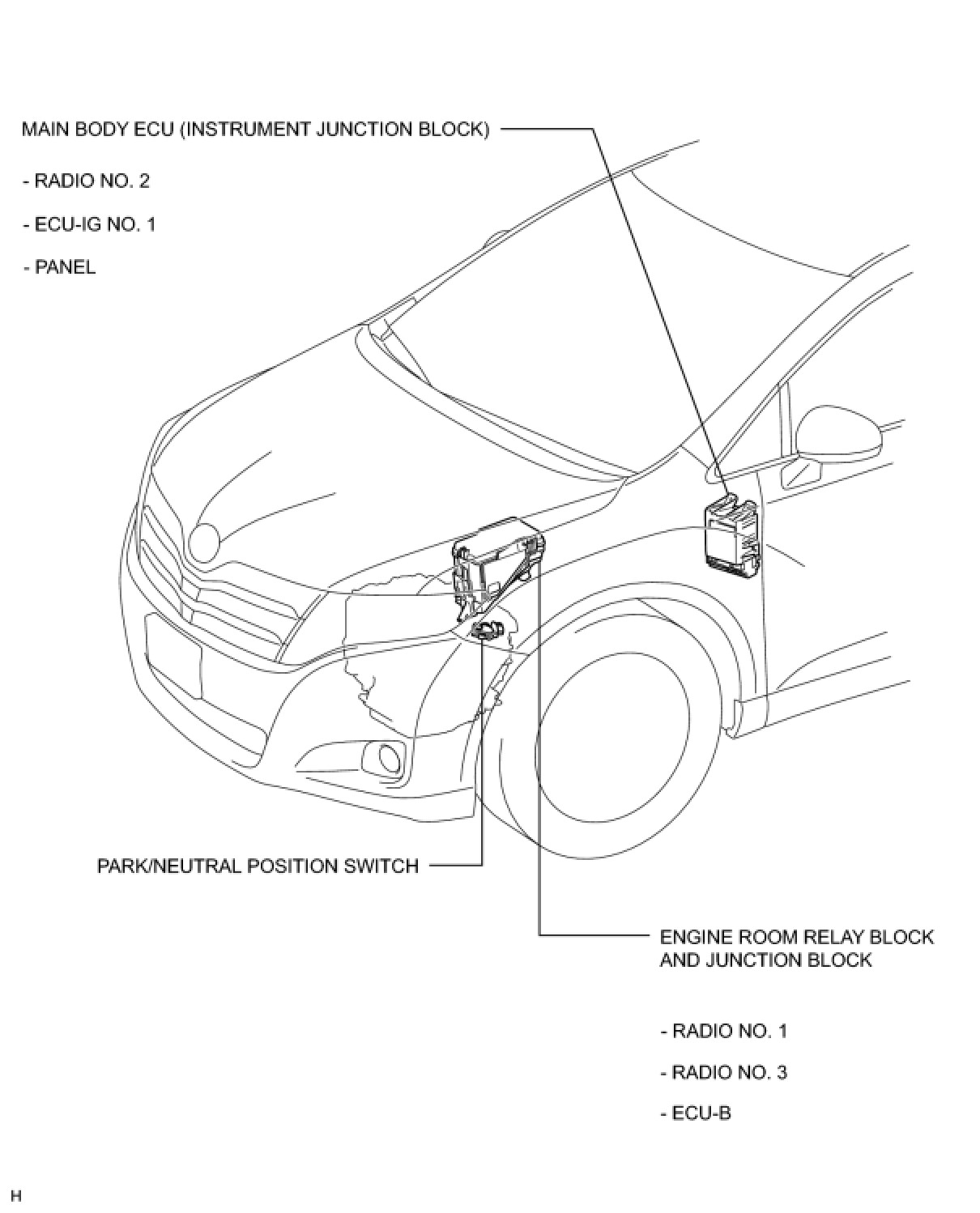 MAIN BODY ECU (INSTRUMENT JUNCTION BLOCK)

- RADIO NO. 2

- ECU-IG NO. 1

- PANEL

PARK/NEUTRAL POSITION SWITCH

ENGINE ROOM RELAY BLOCK AND JUNCTION BLOCK

- RADIO NO. 1

- RADIO NO. 3

- ECU-B

H