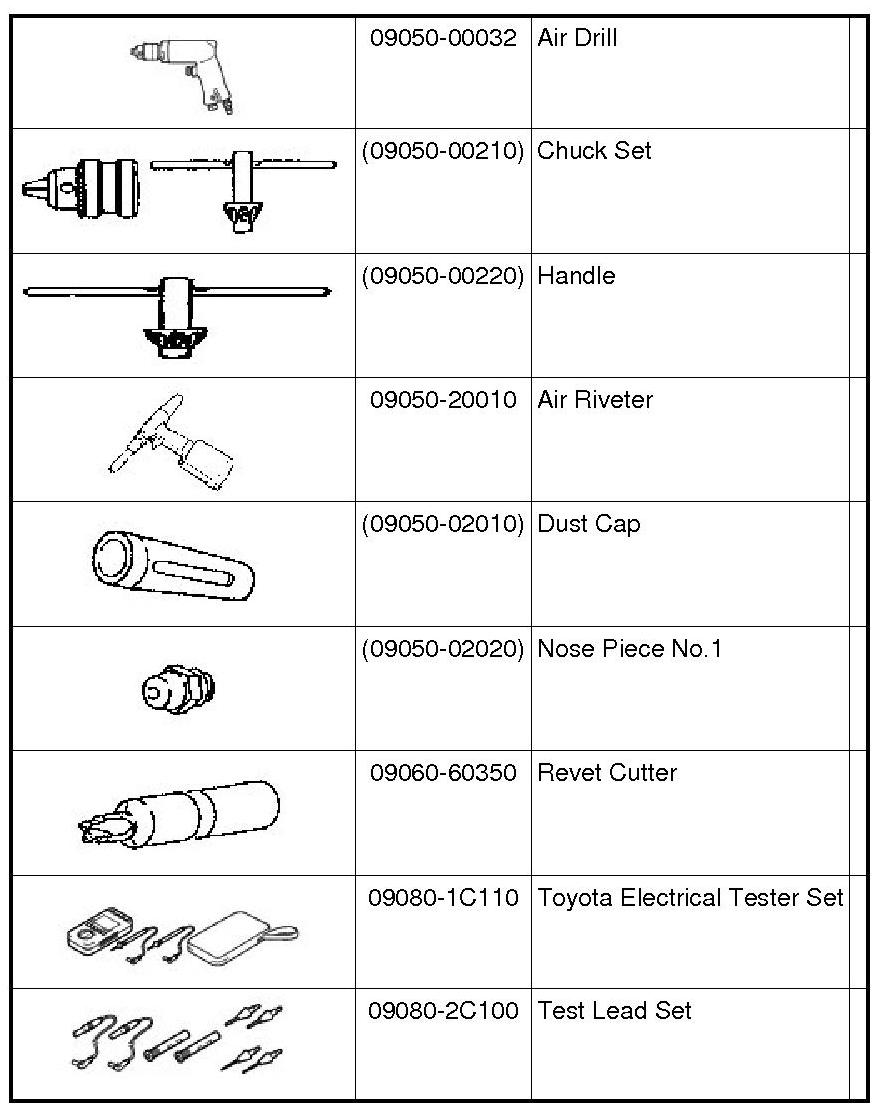 | | | | |
|---|---|---|---|
| | 09050-00032 | Air Drill | |
| | (09050-00210) | Chuck Set | |
| | (09050-00220) | Handle | |
| | 09050-20010 | Air Riveter | |
| | (09050-02010) | Dust Cap | |
| | (09050-02020) | Nose Piece No.1 | |
| | 09060-60350 | Revet Cutter | |
| | 09080-1C110 | Toyota Electrical Tester Set | |
| | 09080-2C100 | Test Lead Set | |