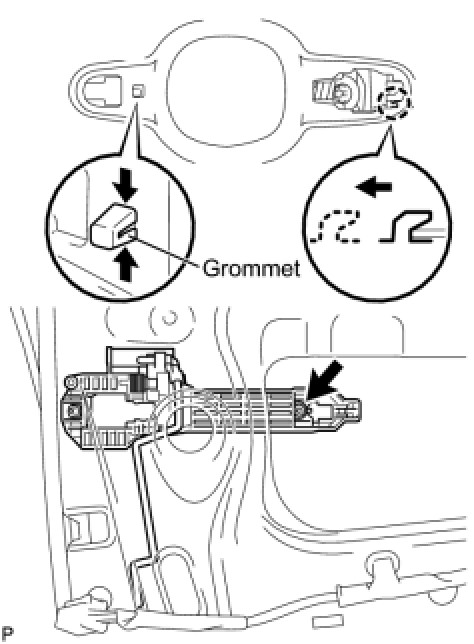 Grommet

P