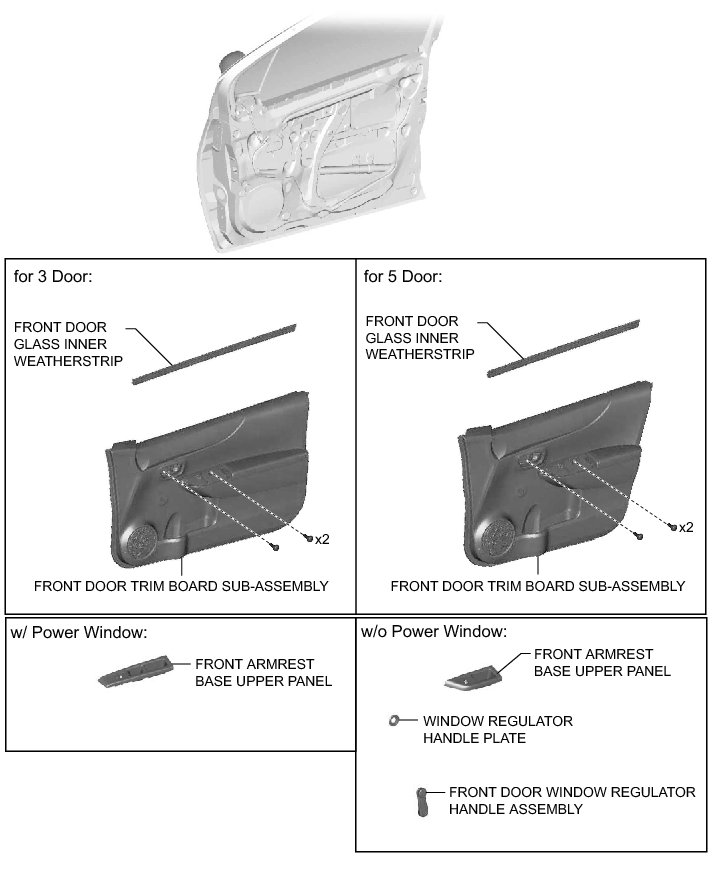 for 3 Door:

FRONT DOOR GLASS INNER WEATHERSTRIP

x2

FRONT DOOR TRIM BOARD SUB-ASSEMBLY

for 5 Door:

FRONT DOOR GLASS INNER WEATHERSTRIP

x2

FRONT DOOR TRIM BOARD SUB-ASSEMBLY

w/ Power Window:

FRONT ARMREST BASE UPPER PANEL

w/o Power Window:

FRONT ARMREST BASE UPPER PANEL

WINDOW REGULATOR HANDLE PLATE

FRONT DOOR WINDOW REGULATOR HANDLE ASSEMBLY