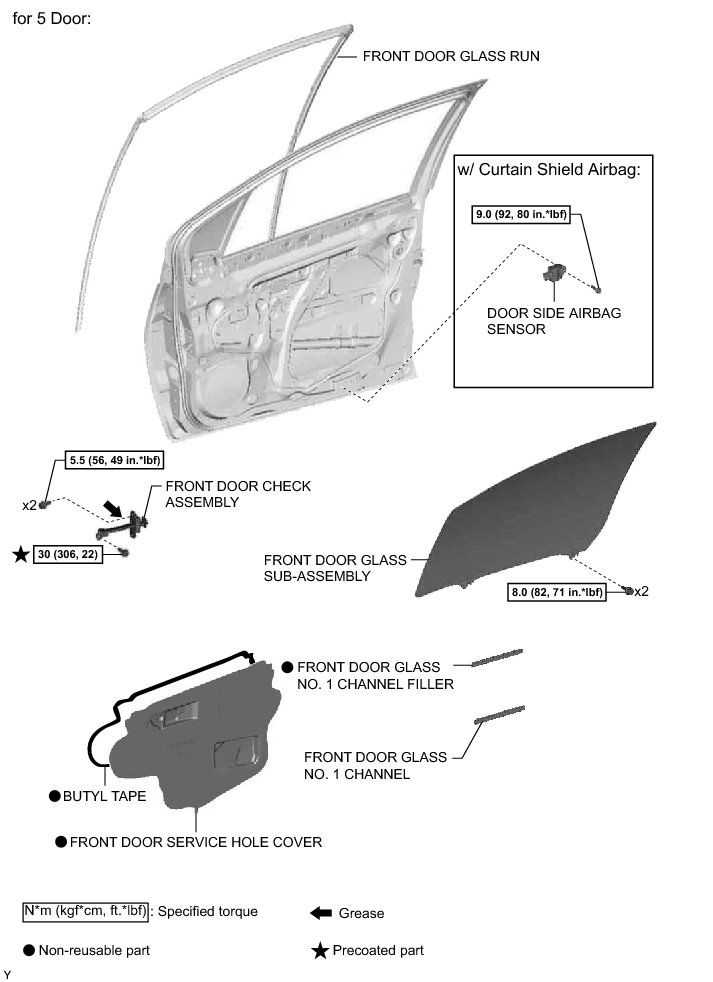 for 5 Door:

FRONT DOOR GLASS RUN

w/ Curtain Shield Airbag:

9.0 (92, 80 in.*lbf)

DOOR SIDE AIRBAG SENSOR

5.5 (56, 49 in.*lbf)

x2

FRONT DOOR CHECK ASSEMBLY

★ 30 (306, 22)

FRONT DOOR GLASS SUB-ASSEMBLY

8.0 (82, 71 in.*lbf) x2

● FRONT DOOR GLASS NO. 1 CHANNEL FILLER

FRONT DOOR GLASS NO. 1 CHANNEL

● BUTYL TAPE

● FRONT DOOR SERVICE HOLE COVER

N*m (kgf*cm, ft.*lbf) : Specified torque

Grease

● Non-reusable part

★ Precoated part

Y