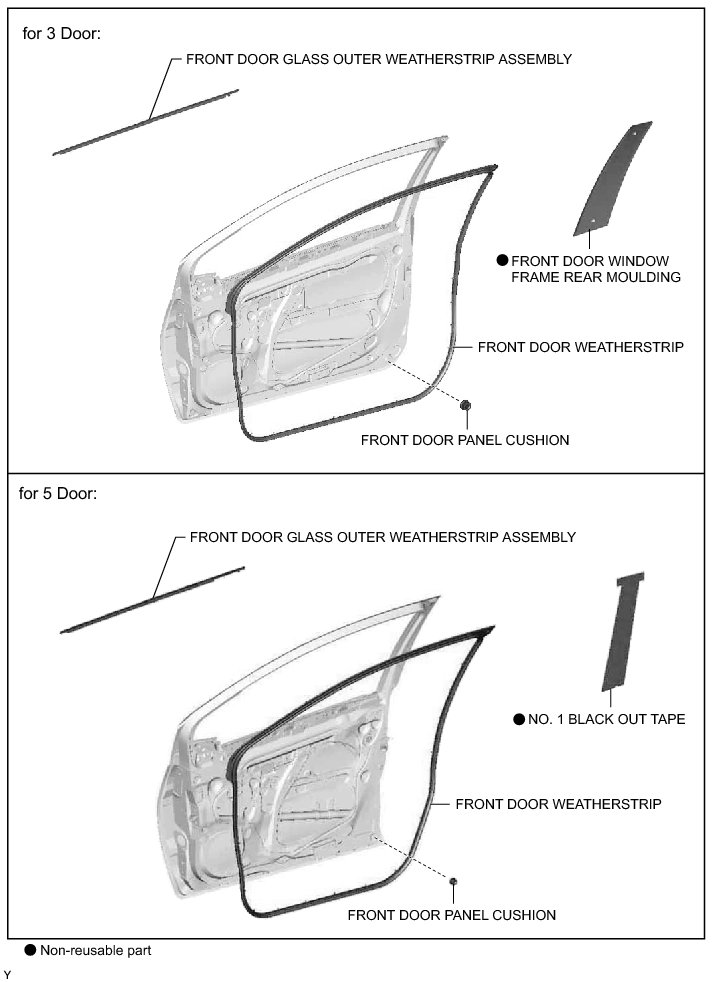 for 3 Door:

FRONT DOOR GLASS OUTER WEATHERSTRIP ASSEMBLY

● FRONT DOOR WINDOW FRAME REAR MOULDING

FRONT DOOR WEATHERSTRIP

FRONT DOOR PANEL CUSHION

for 5 Door:

FRONT DOOR GLASS OUTER WEATHERSTRIP ASSEMBLY

● NO. 1 BLACK OUT TAPE

FRONT DOOR WEATHERSTRIP

FRONT DOOR PANEL CUSHION

● Non-reusable part

Y