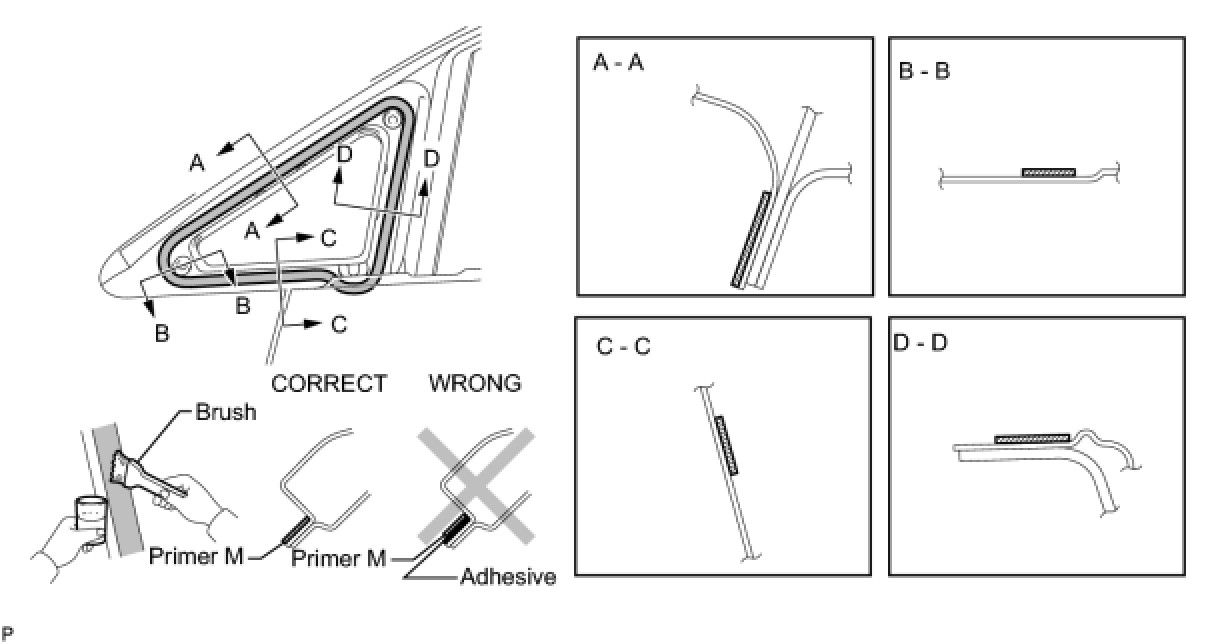 A
D
D
A
C
B
B
C

CORRECT WRONG

Brush

Primer M
Primer M
Adhesive

A - A

B - B

C - C

D - D

P