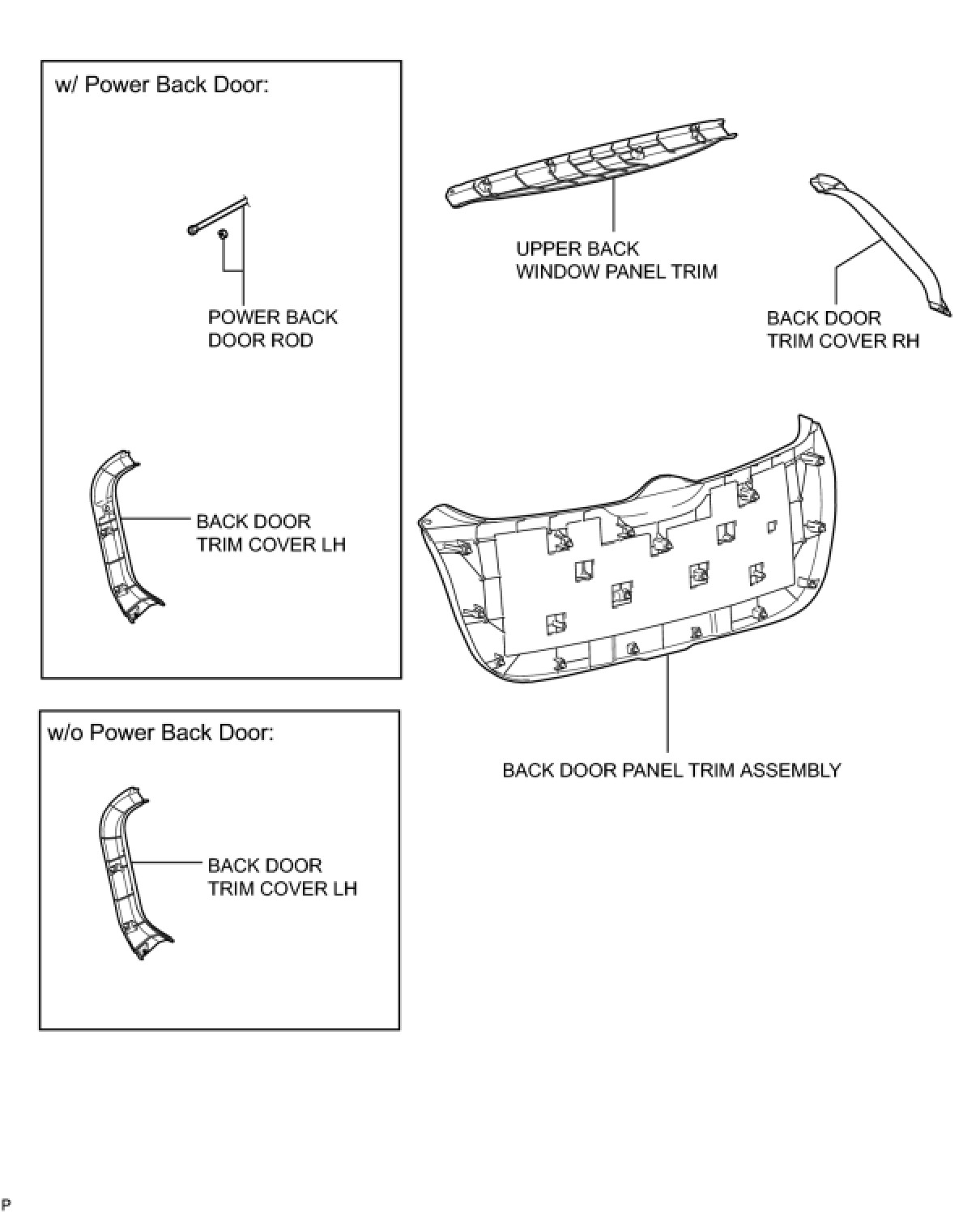 w/ Power Back Door:

POWER BACK DOOR ROD

BACK DOOR TRIM COVER LH

UPPER BACK WINDOW PANEL TRIM

BACK DOOR TRIM COVER RH

BACK DOOR PANEL TRIM ASSEMBLY

w/o Power Back Door:

BACK DOOR TRIM COVER LH

P