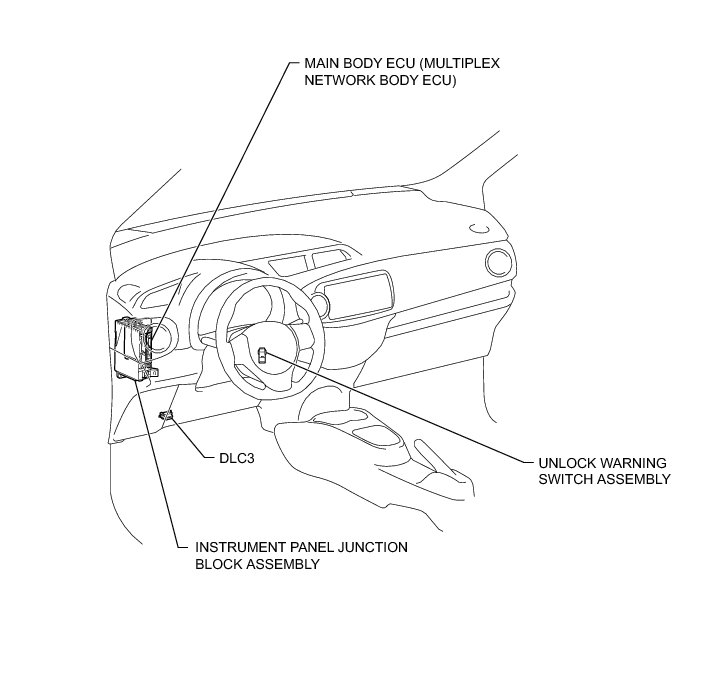 MAIN BODY ECU (MULTIPLEX NETWORK BODY ECU)

DLC3

UNLOCK WARNING SWITCH ASSEMBLY

INSTRUMENT PANEL JUNCTION BLOCK ASSEMBLY