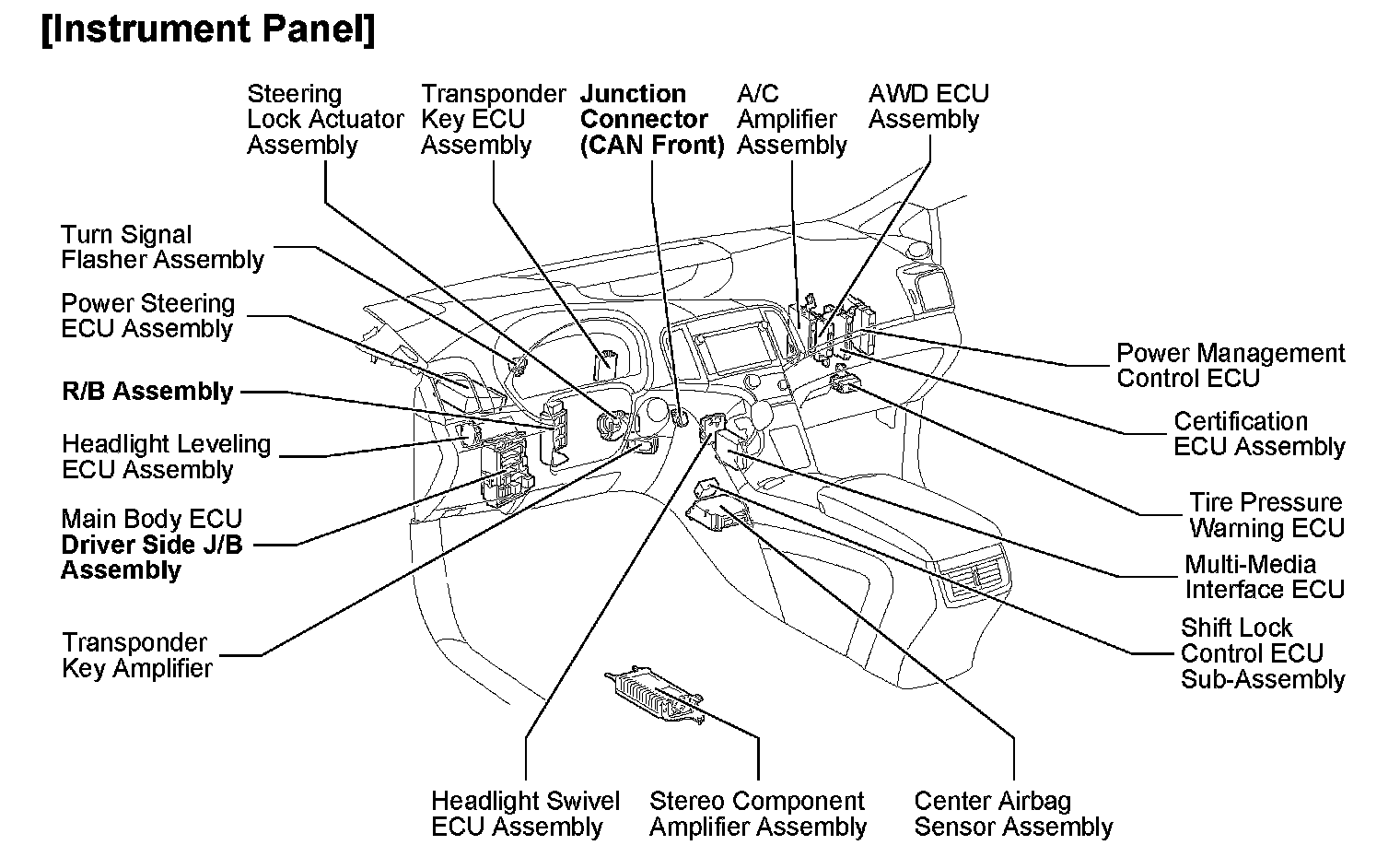 [Instrument Panel]

Steering Lock Actuator Assembly

Transponder Key ECU Assembly

Junction Connector (CAN Front)

A/C Amplifier Assembly

AWD ECU Assembly

Turn Signal Flasher Assembly

Power Steering ECU Assembly

R/B Assembly

Headlight Leveling ECU Assembly

Main Body ECU
Driver Side J/B Assembly

Transponder Key Amplifier

Power Management Control ECU

Certification ECU Assembly

Tire Pressure Warning ECU

Multi-Media Interface ECU

Shift Lock Control ECU Sub-Assembly

Headlight Swivel ECU Assembly

Stereo Component Amplifier Assembly

Center Airbag Sensor Assembly