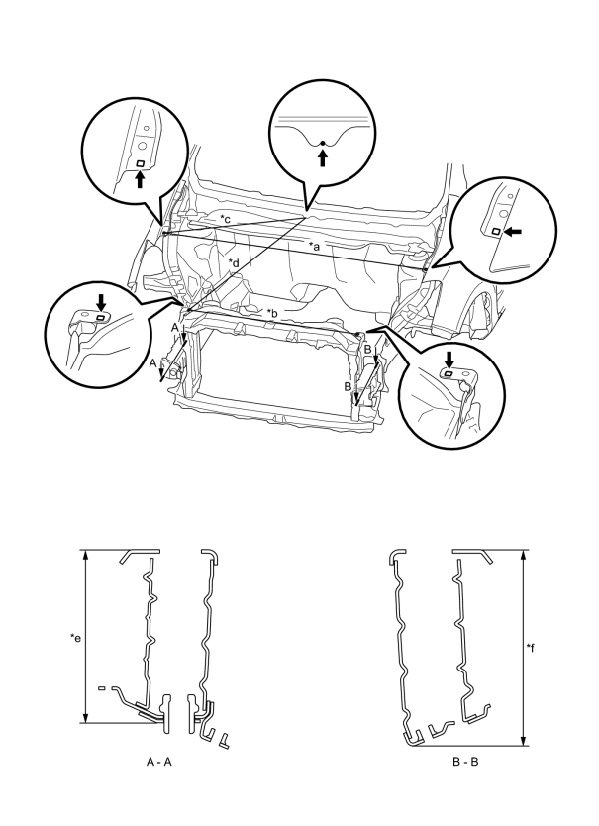 *c
*a
*d
*b
A
A
B
B
*e
*f
A - A
B - B