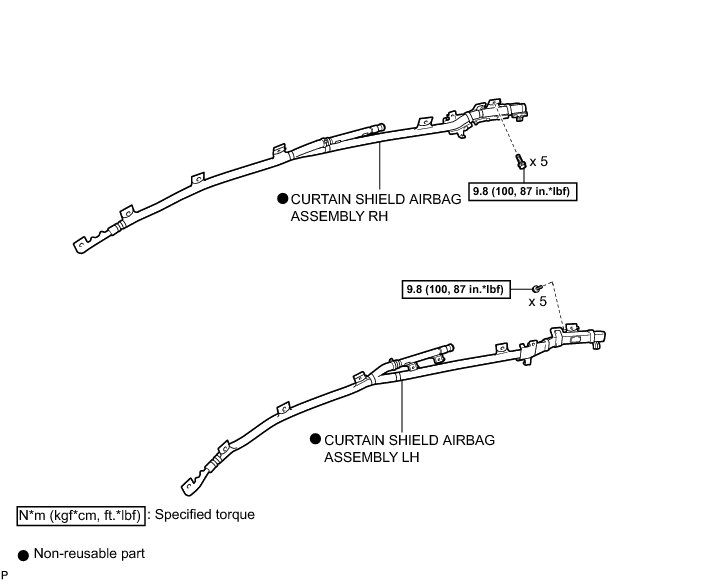 x 5

9.8 (100, 87 in.*lbf)

● CURTAIN SHIELD AIRBAG ASSEMBLY RH

9.8 (100, 87 in.*lbf)

x 5

● CURTAIN SHIELD AIRBAG ASSEMBLY LH

N*m (kgf*cm, ft.*lbf) : Specified torque

● Non-reusable part

P