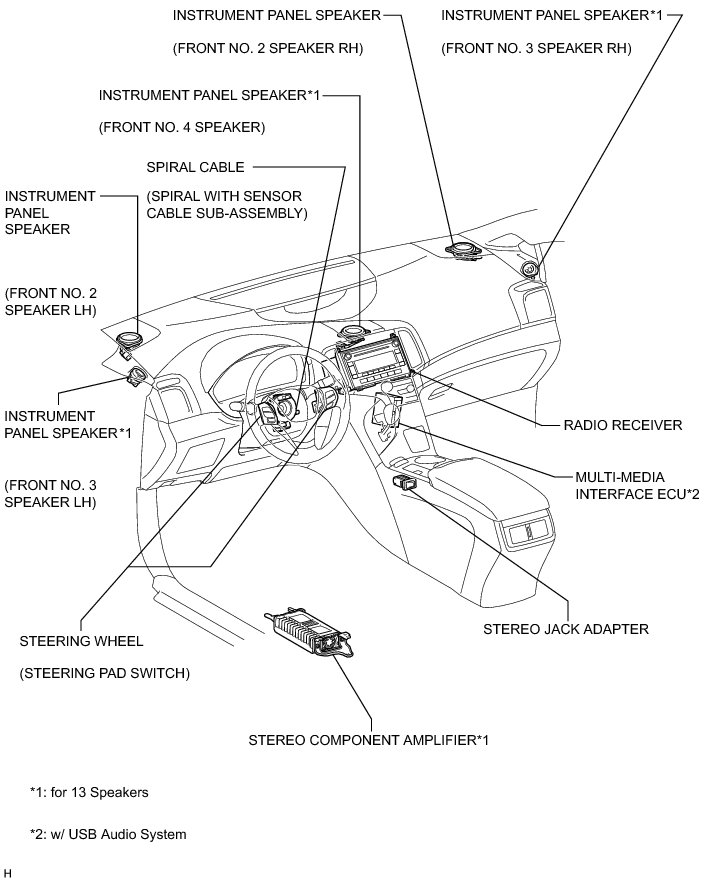 INSTRUMENT PANEL SPEAKER

(FRONT NO. 2 SPEAKER RH)

INSTRUMENT PANEL SPEAKER*1

(FRONT NO. 3 SPEAKER RH)

INSTRUMENT PANEL SPEAKER*1

(FRONT NO. 4 SPEAKER)

SPIRAL CABLE

(SPIRAL WITH SENSOR CABLE SUB-ASSEMBLY)

INSTRUMENT PANEL SPEAKER

(FRONT NO. 2 SPEAKER LH)

INSTRUMENT PANEL SPEAKER*1

(FRONT NO. 3 SPEAKER LH)

RADIO RECEIVER

MULTI-MEDIA INTERFACE ECU*2

STEREO JACK ADAPTER

STEERING WHEEL

(STEERING PAD SWITCH)

STEREO COMPONENT AMPLIFIER*1

*1: for 13 Speakers

*2: w/ USB Audio System

H