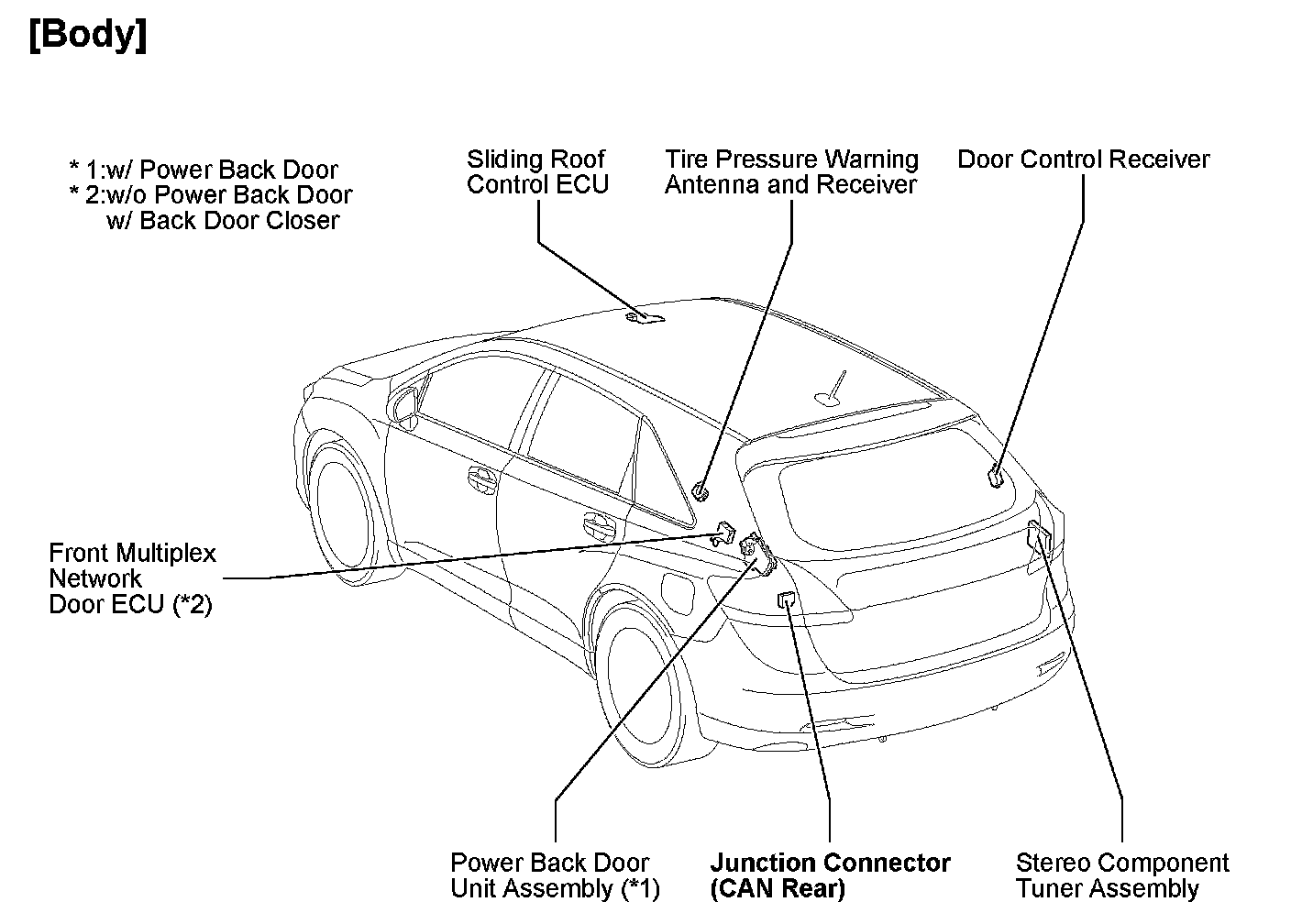 [Body]

* 1:w/ Power Back Door
* 2:w/o Power Back Door
w/ Back Door Closer

Sliding Roof Control ECU

Tire Pressure Warning Antenna and Receiver

Door Control Receiver

Front Multiplex Network Door ECU (*2)

Power Back Door Unit Assembly (*1)

Junction Connector (CAN Rear)

Stereo Component Tuner Assembly