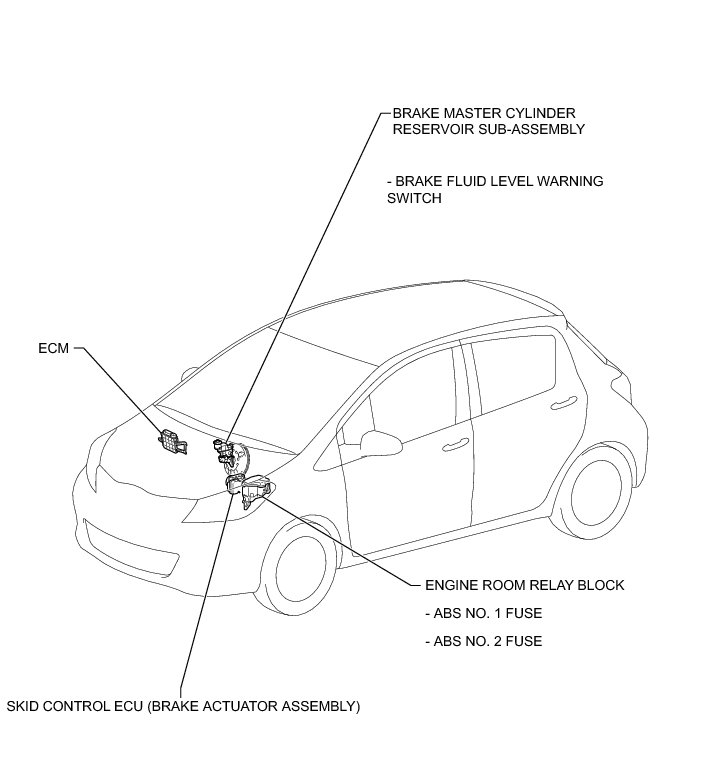 BRAKE MASTER CYLINDER RESERVOIR SUB-ASSEMBLY

- BRAKE FLUID LEVEL WARNING SWITCH

ECM

ENGINE ROOM RELAY BLOCK

- ABS NO. 1 FUSE

- ABS NO. 2 FUSE

SKID CONTROL ECU (BRAKE ACTUATOR ASSEMBLY)