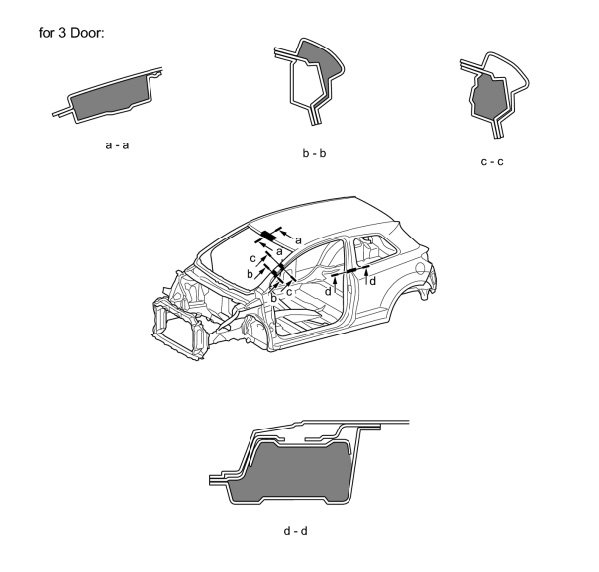 for 3 Door:

a - a

b - b

c - c

a

a

c

b

b

c

d

d

d - d