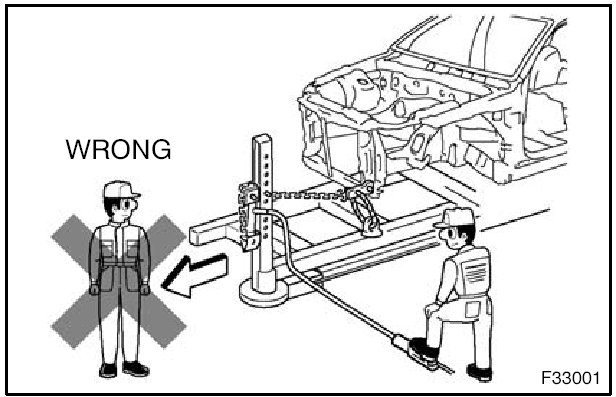 WRONG

F33001