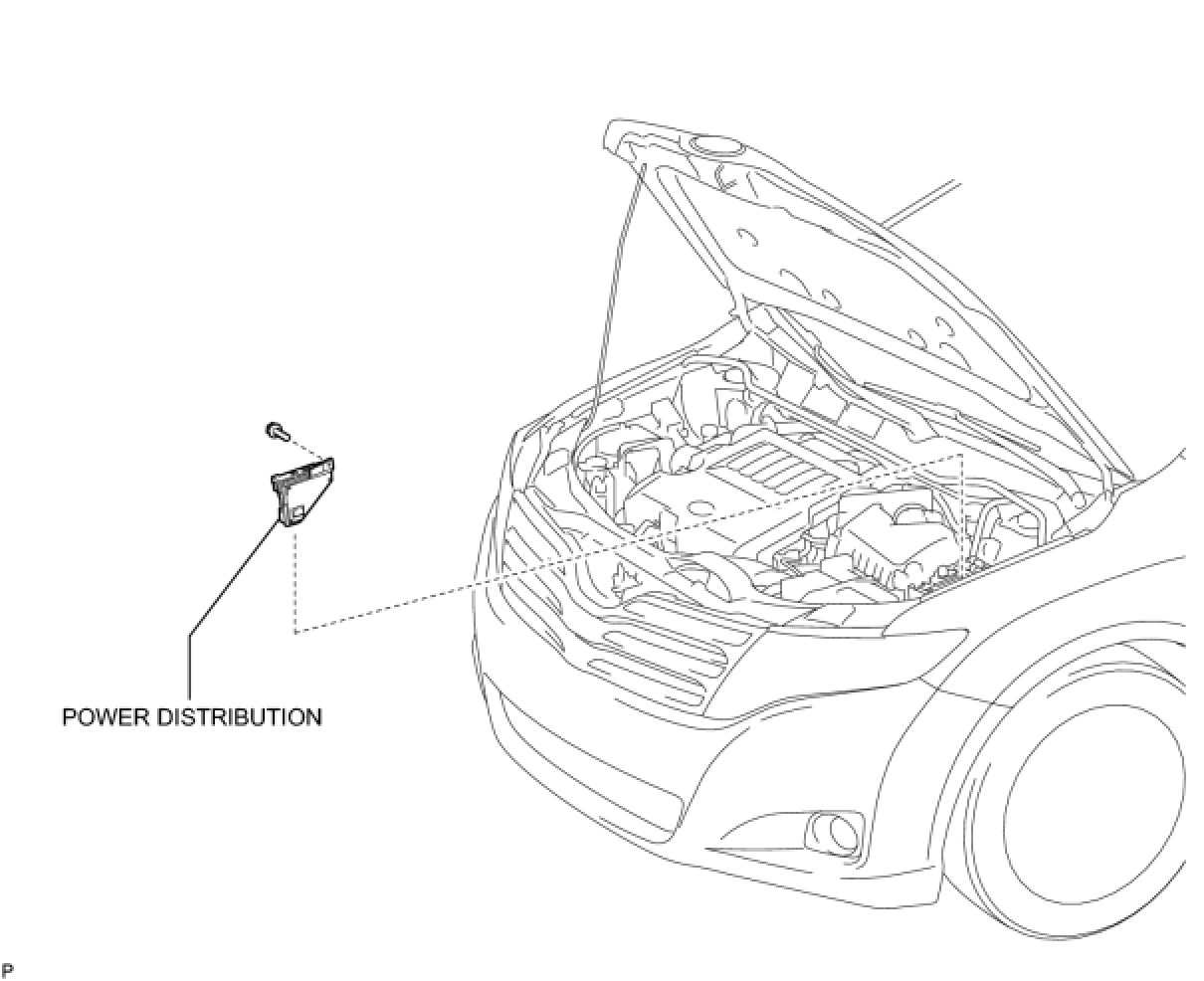 POWER DISTRIBUTION

P