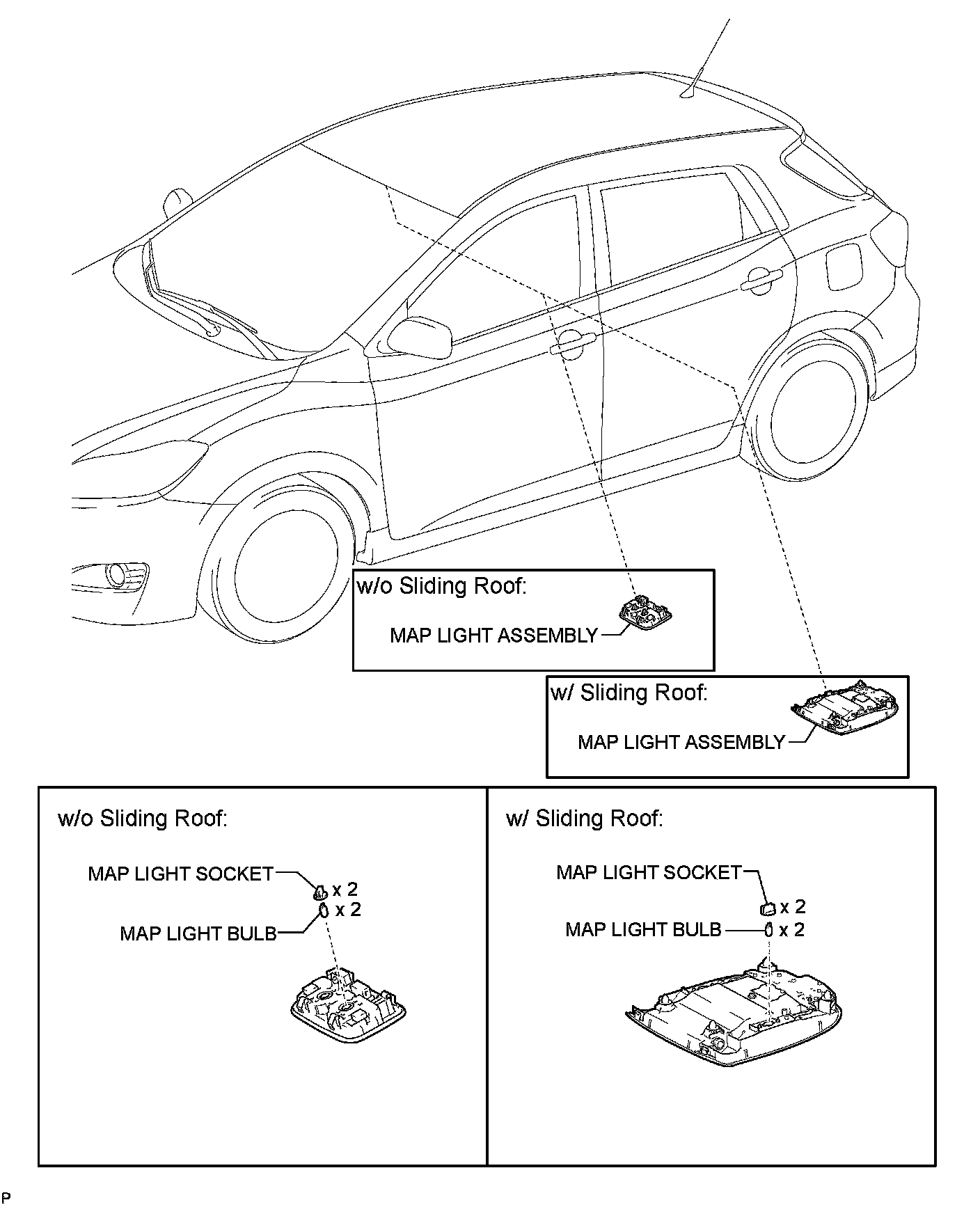 w/o Sliding Roof:

MAP LIGHT ASSEMBLY

w/ Sliding Roof:

MAP LIGHT ASSEMBLY

w/o Sliding Roof:

MAP LIGHT SOCKET x 2

MAP LIGHT BULB x 2

w/ Sliding Roof:

MAP LIGHT SOCKET x 2

MAP LIGHT BULB x 2

P