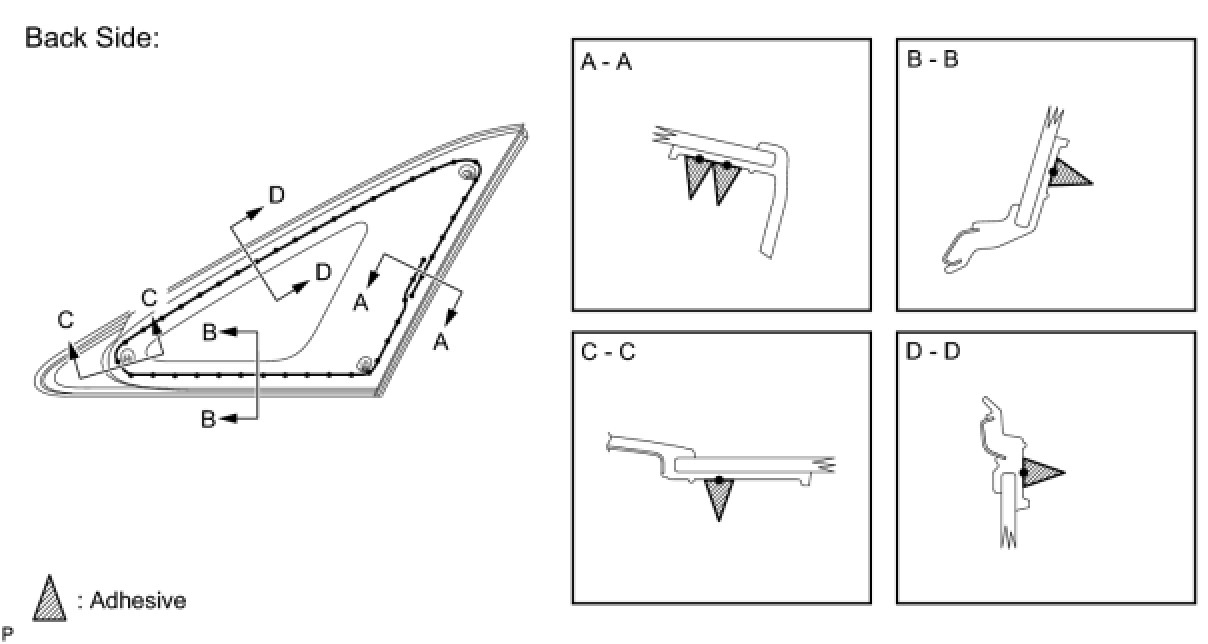 Back Side:

D

D

C

C

A

A

B

B

A - A

B - B

C - C

D - D

: Adhesive

P