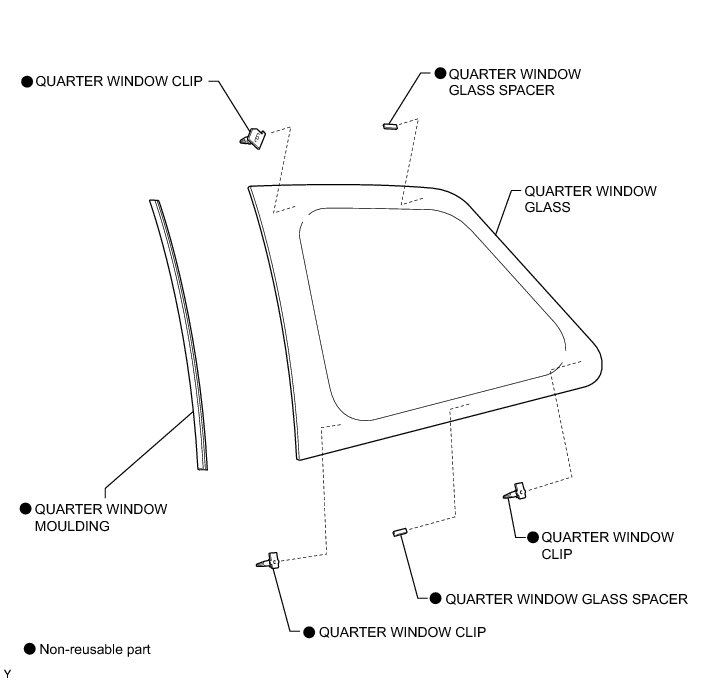 ● QUARTER WINDOW CLIP

● QUARTER WINDOW GLASS SPACER

QUARTER WINDOW GLASS

● QUARTER WINDOW MOULDING

● QUARTER WINDOW CLIP

● QUARTER WINDOW GLASS SPACER

● QUARTER WINDOW CLIP

● Non-reusable part

Y