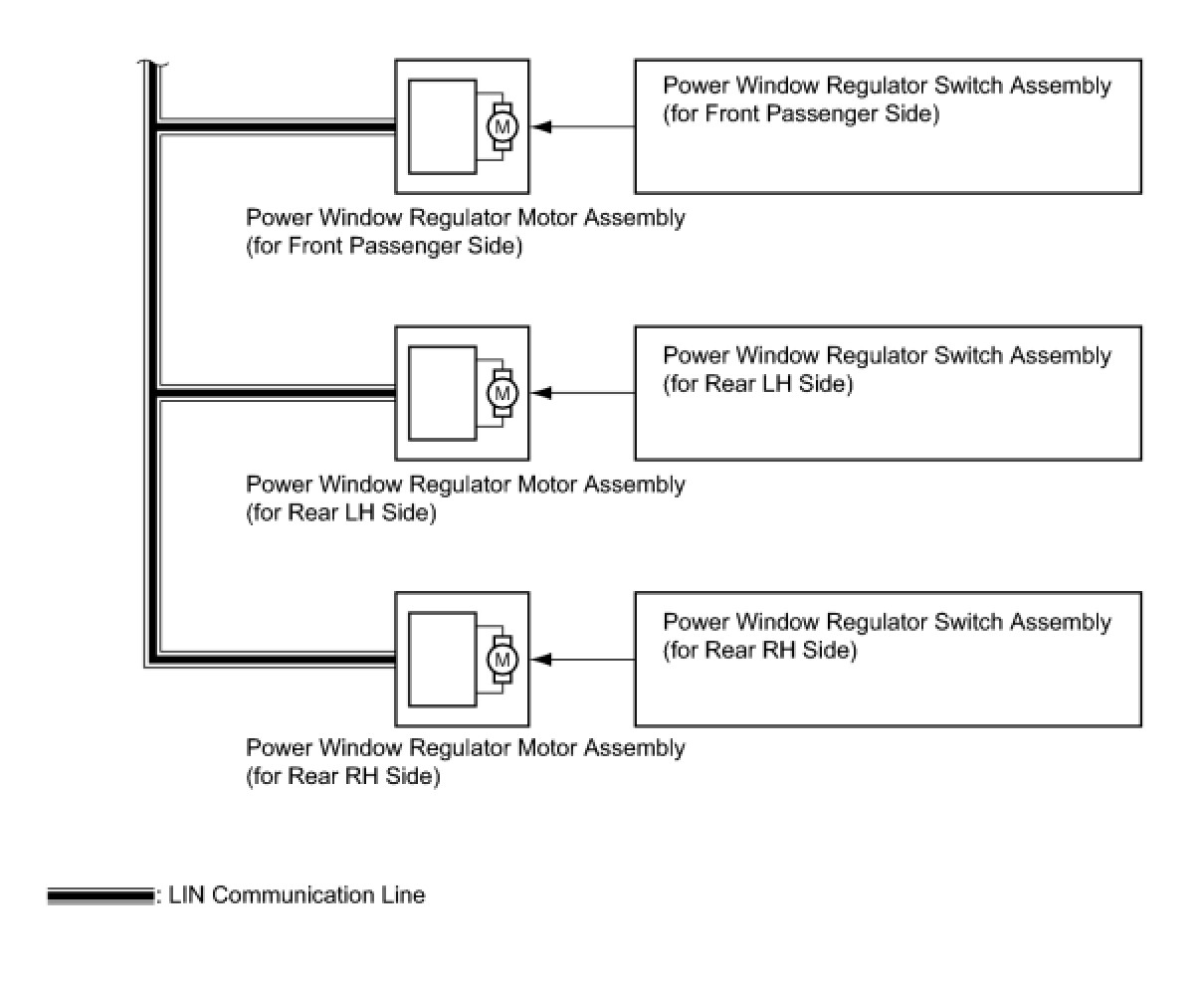 M

Power Window Regulator Switch Assembly (for Front Passenger Side)

Power Window Regulator Motor Assembly (for Front Passenger Side)

M

Power Window Regulator Switch Assembly (for Rear LH Side)

Power Window Regulator Motor Assembly (for Rear LH Side)

M

Power Window Regulator Switch Assembly (for Rear RH Side)

Power Window Regulator Motor Assembly (for Rear RH Side)

: LIN Communication Line