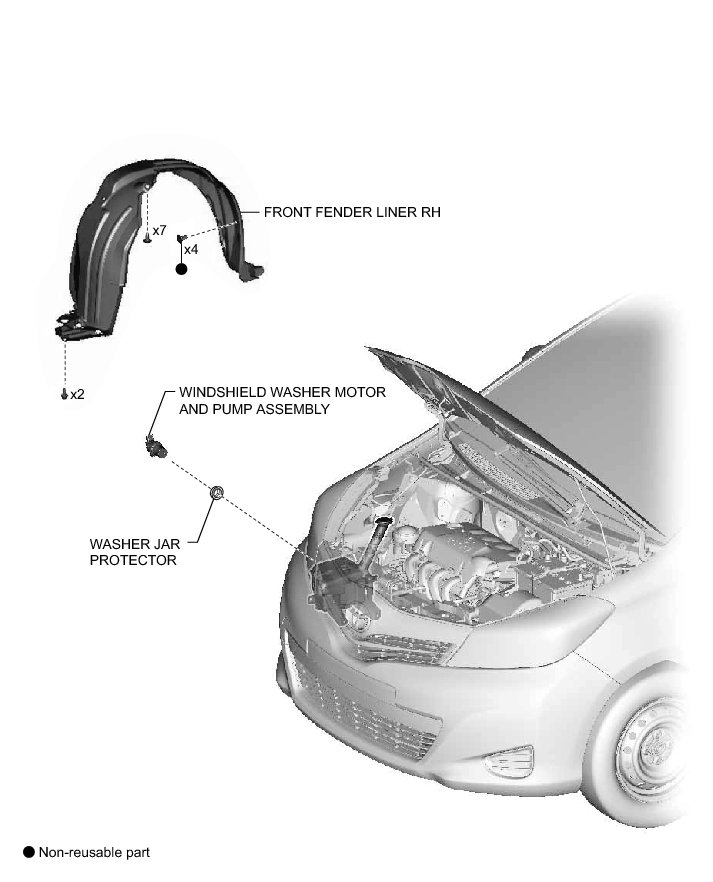 FRONT FENDER LINER RH

x7

x4

x2

WINDSHIELD WASHER MOTOR AND PUMP ASSEMBLY

WASHER JAR PROTECTOR

● Non-reusable part