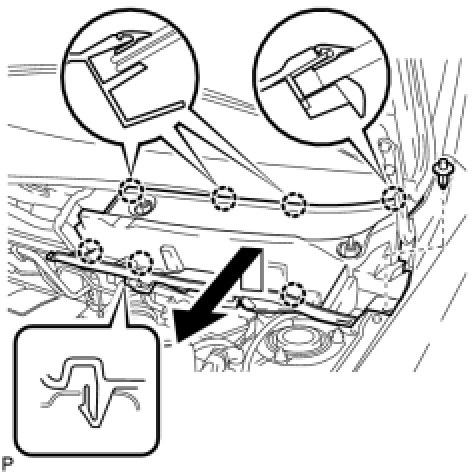 P