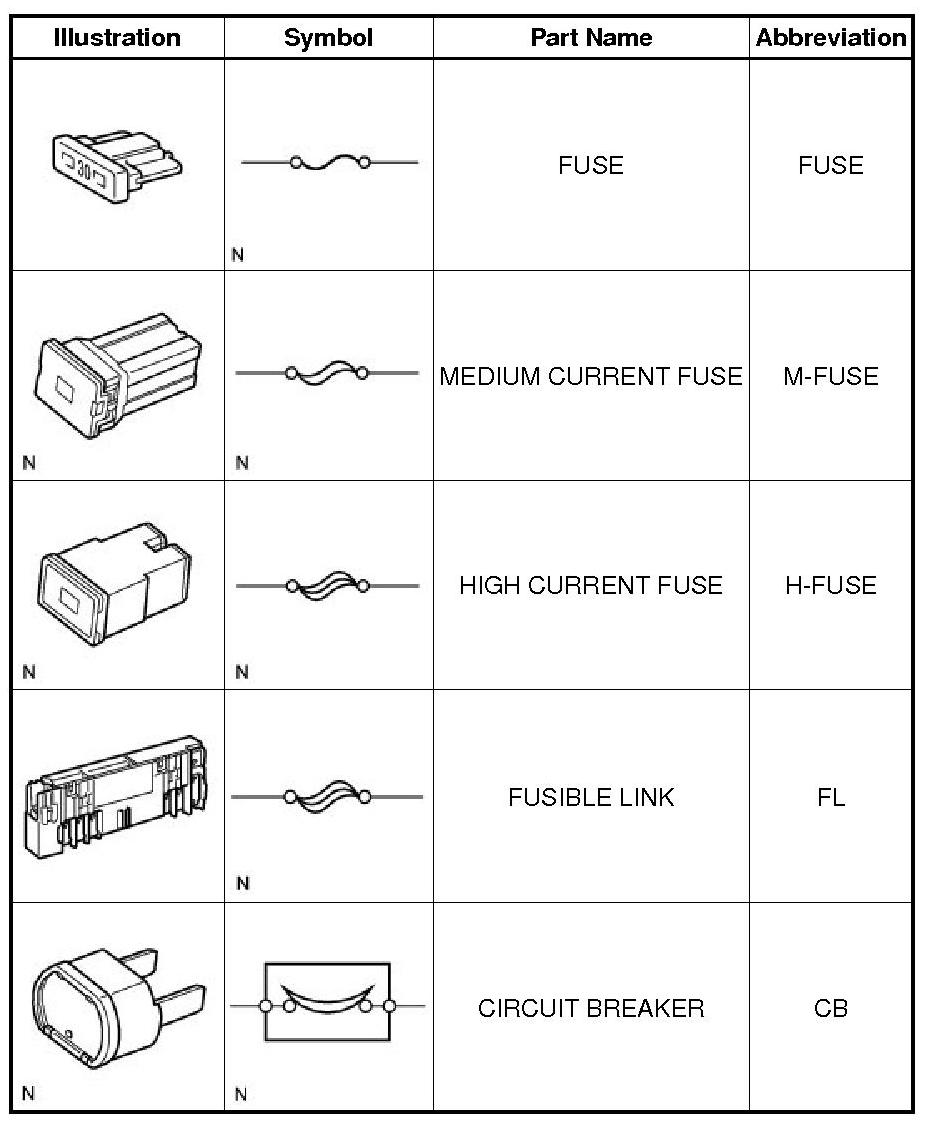 | Illustration | Symbol | Part Name | Abbreviation |
|---|---|---|---|
| 30 | N | FUSE | FUSE |
| N | N | MEDIUM CURRENT FUSE | M-FUSE |
| N | N | HIGH CURRENT FUSE | H-FUSE |
|  | N | FUSIBLE LINK | FL |
| N | N | CIRCUIT BREAKER | CB |