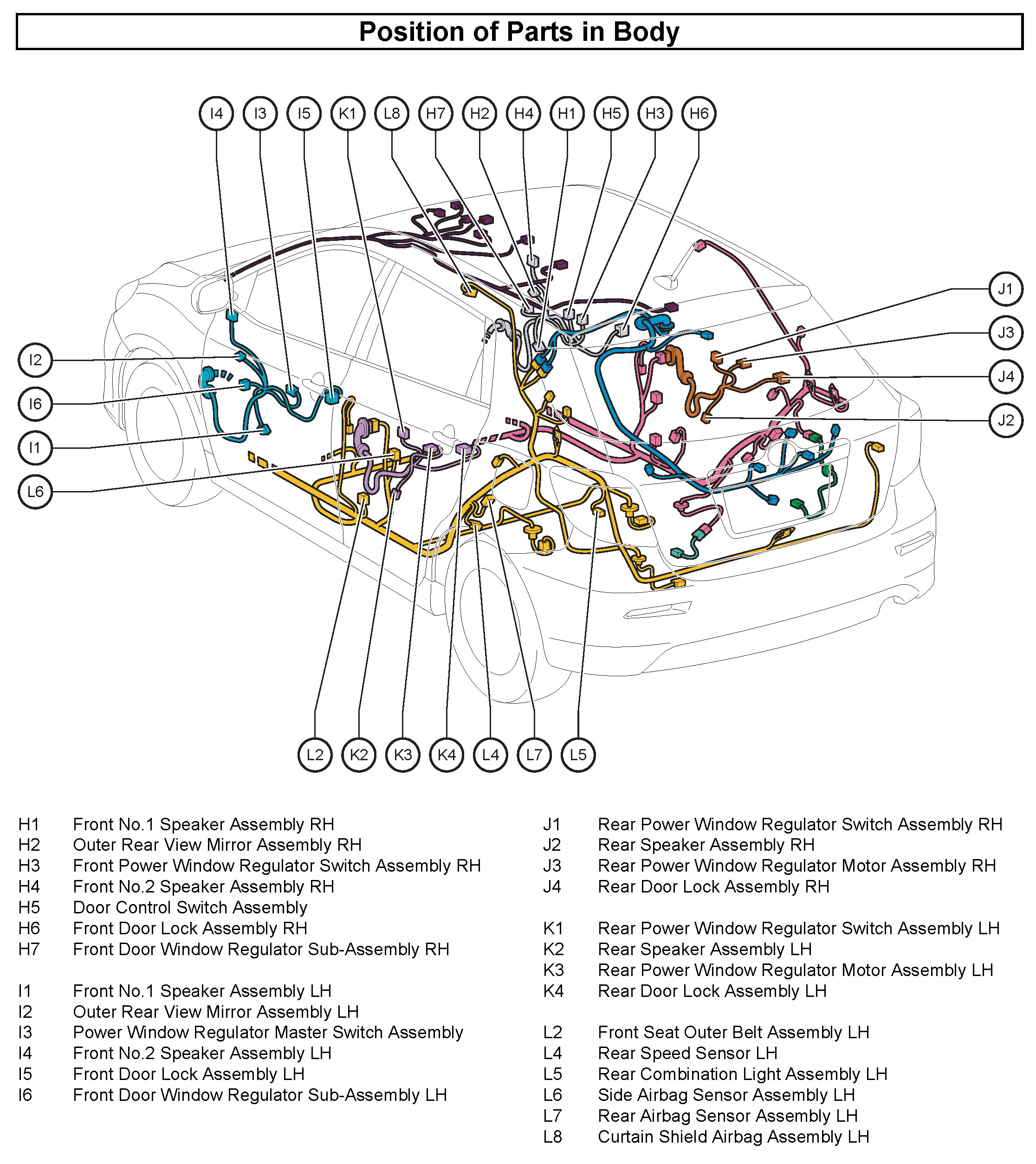 Position of Parts in Body

I4 I3 I5 K1 L8 H7 H2 H4 H1 H5 H3 H6

I2
I6
I1
L6

J1
J3
J4
J2

L2 K2 K3 K4 L4 L7 L5

H1 Front No.1 Speaker Assembly RH
H2 Outer Rear View Mirror Assembly RH
H3 Front Power Window Regulator Switch Assembly RH
H4 Front No.2 Speaker Assembly RH
H5 Door Control Switch Assembly
H6 Front Door Lock Assembly RH
H7 Front Door Window Regulator Sub-Assembly RH

I1 Front No.1 Speaker Assembly LH
I2 Outer Rear View Mirror Assembly LH
I3 Power Window Regulator Master Switch Assembly
I4 Front No.2 Speaker Assembly LH
I5 Front Door Lock Assembly LH
I6 Front Door Window Regulator Sub-Assembly LH

J1 Rear Power Window Regulator Switch Assembly RH
J2 Rear Speaker Assembly RH
J3 Rear Power Window Regulator Motor Assembly RH
J4 Rear Door Lock Assembly RH

K1 Rear Power Window Regulator Switch Assembly LH
K2 Rear Speaker Assembly LH
K3 Rear Power Window Regulator Motor Assembly LH
K4 Rear Door Lock Assembly LH

L2 Front Seat Outer Belt Assembly LH
L4 Rear Speed Sensor LH
L5 Rear Combination Light Assembly LH
L6 Side Airbag Sensor Assembly LH
L7 Rear Airbag Sensor Assembly LH
L8 Curtain Shield Airbag Assembly LH