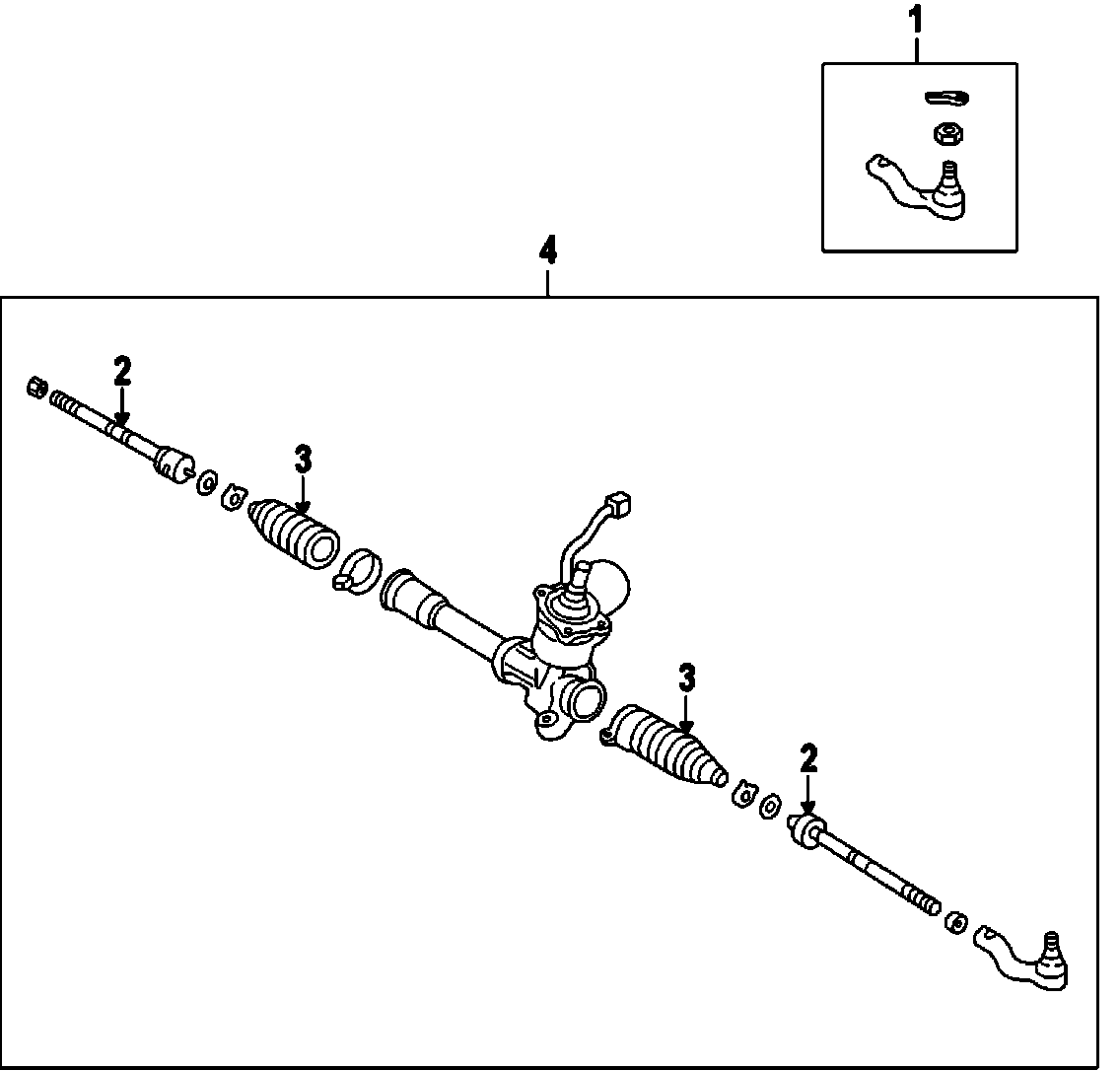 1
4
2
3
3
2