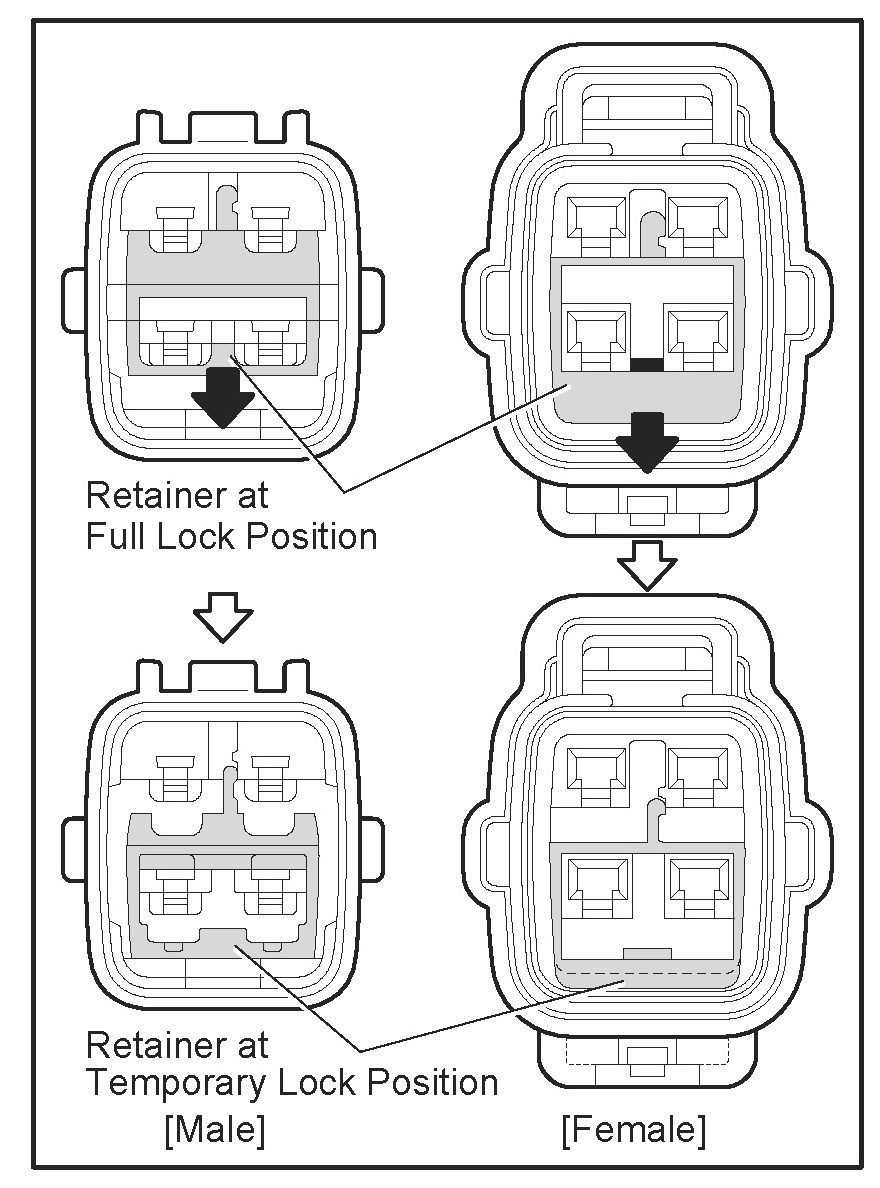 Retainer at
Full Lock Position

Retainer at
Temporary Lock Position

[Male]

[Female]