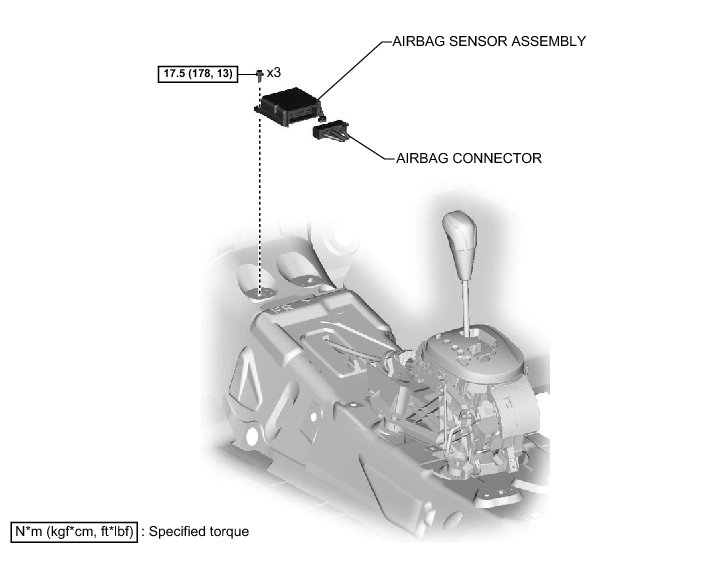 AIRBAG SENSOR ASSEMBLY

17.5 (178, 13)

x3

AIRBAG CONNECTOR

N*m (kgf*cm, ft*lbf) : Specified torque