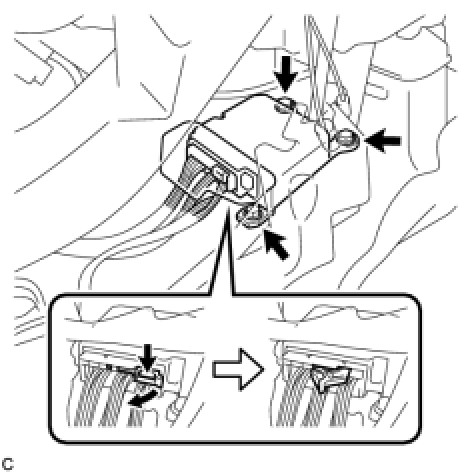 C