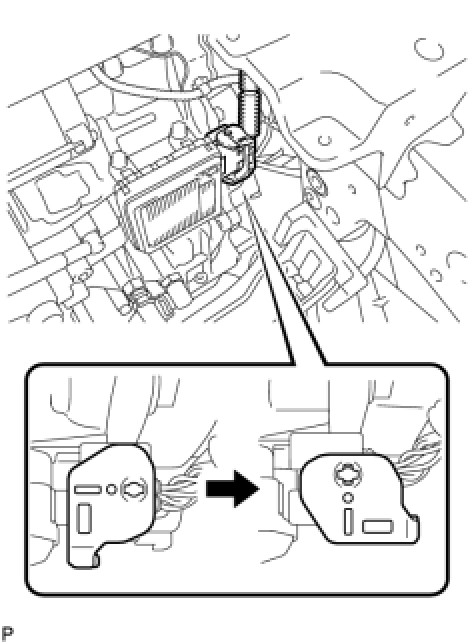 P