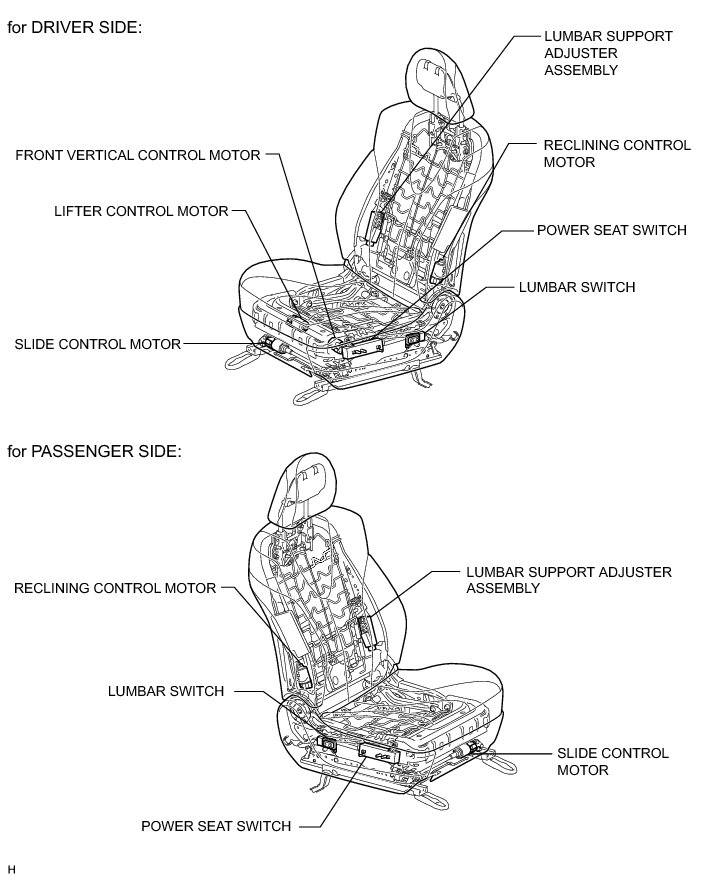 for DRIVER SIDE:

LUMBAR SUPPORT ADJUSTER ASSEMBLY

FRONT VERTICAL CONTROL MOTOR

RECLINING CONTROL MOTOR

LIFTER CONTROL MOTOR

POWER SEAT SWITCH

LUMBAR SWITCH

SLIDE CONTROL MOTOR

for PASSENGER SIDE:

RECLINING CONTROL MOTOR

LUMBAR SUPPORT ADJUSTER ASSEMBLY

LUMBAR SWITCH

SLIDE CONTROL MOTOR

POWER SEAT SWITCH

H