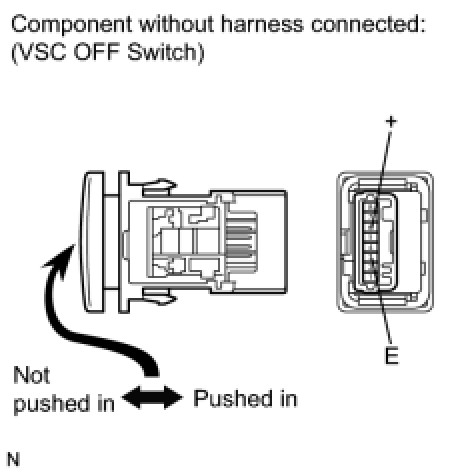 Component without harness connected:
(VSC OFF Switch)

+

E

Not pushed in

Pushed in

N