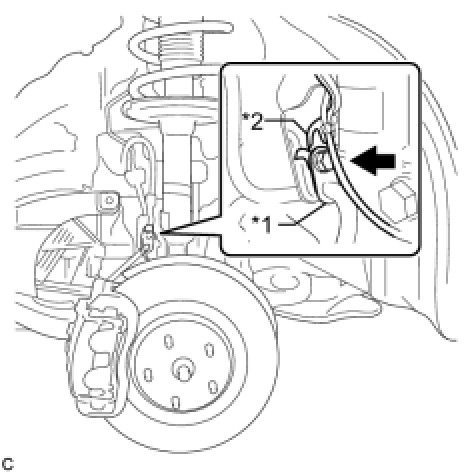 *2
*1
C