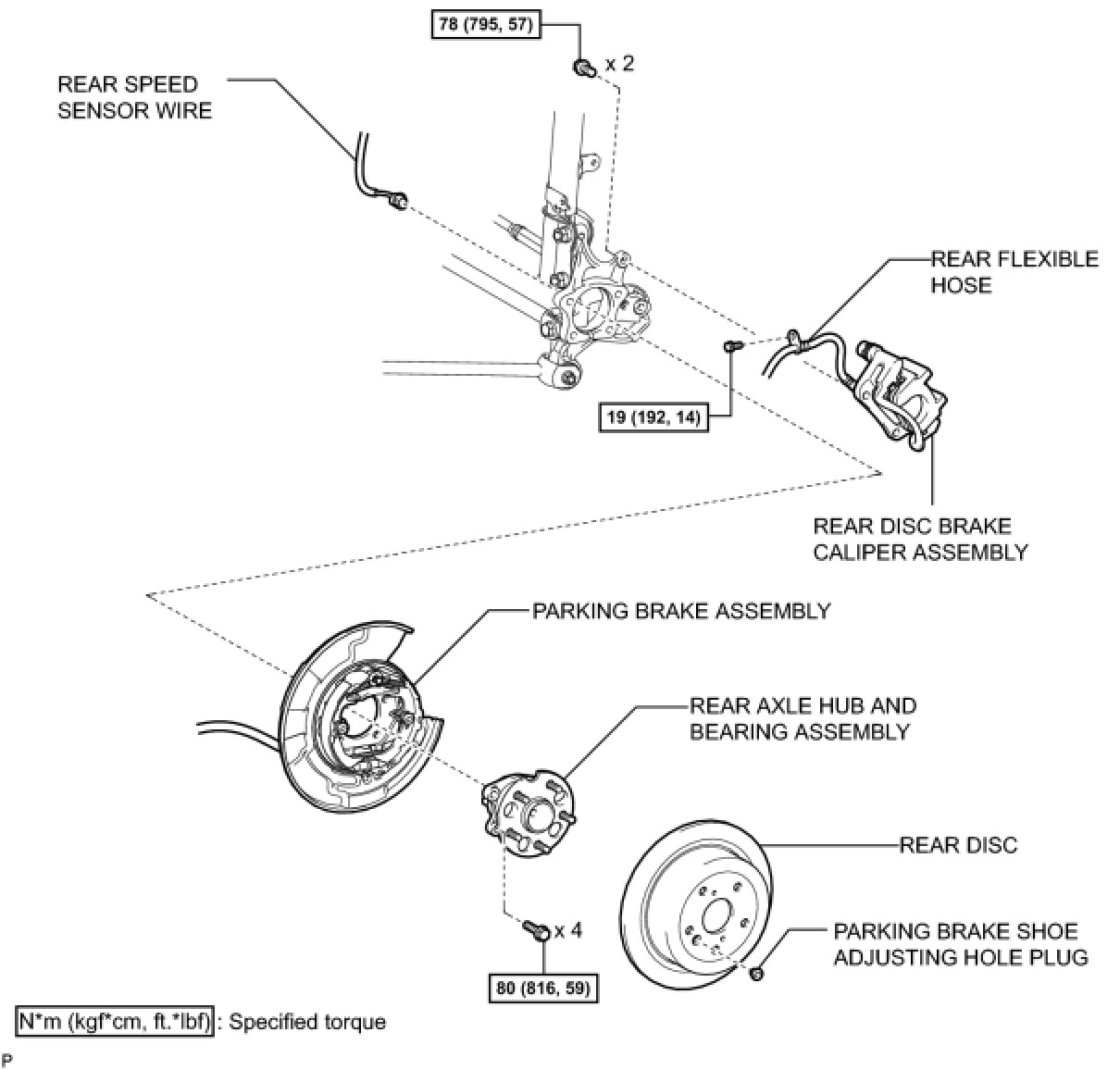 78 (795, 57)

x 2

REAR SPEED SENSOR WIRE

REAR FLEXIBLE HOSE

19 (192, 14)

REAR DISC BRAKE CALIPER ASSEMBLY

PARKING BRAKE ASSEMBLY

REAR AXLE HUB AND BEARING ASSEMBLY

REAR DISC

x 4

PARKING BRAKE SHOE ADJUSTING HOLE PLUG

80 (816, 59)

N*m (kgf*cm, ft.*lbf) : Specified torque

P