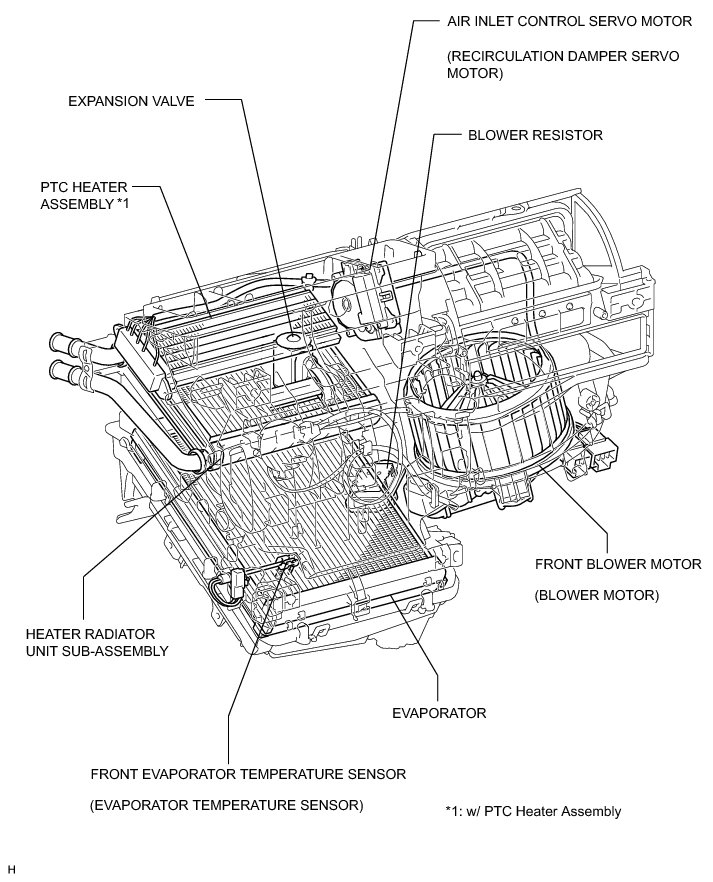 AIR INLET CONTROL SERVO MOTOR

(RECIRCULATION DAMPER SERVO MOTOR)

EXPANSION VALVE

BLOWER RESISTOR

PTC HEATER ASSEMBLY *1

FRONT BLOWER MOTOR

(BLOWER MOTOR)

HEATER RADIATOR UNIT SUB-ASSEMBLY

EVAPORATOR

FRONT EVAPORATOR TEMPERATURE SENSOR

(EVAPORATOR TEMPERATURE SENSOR)

*1: w/ PTC Heater Assembly

H