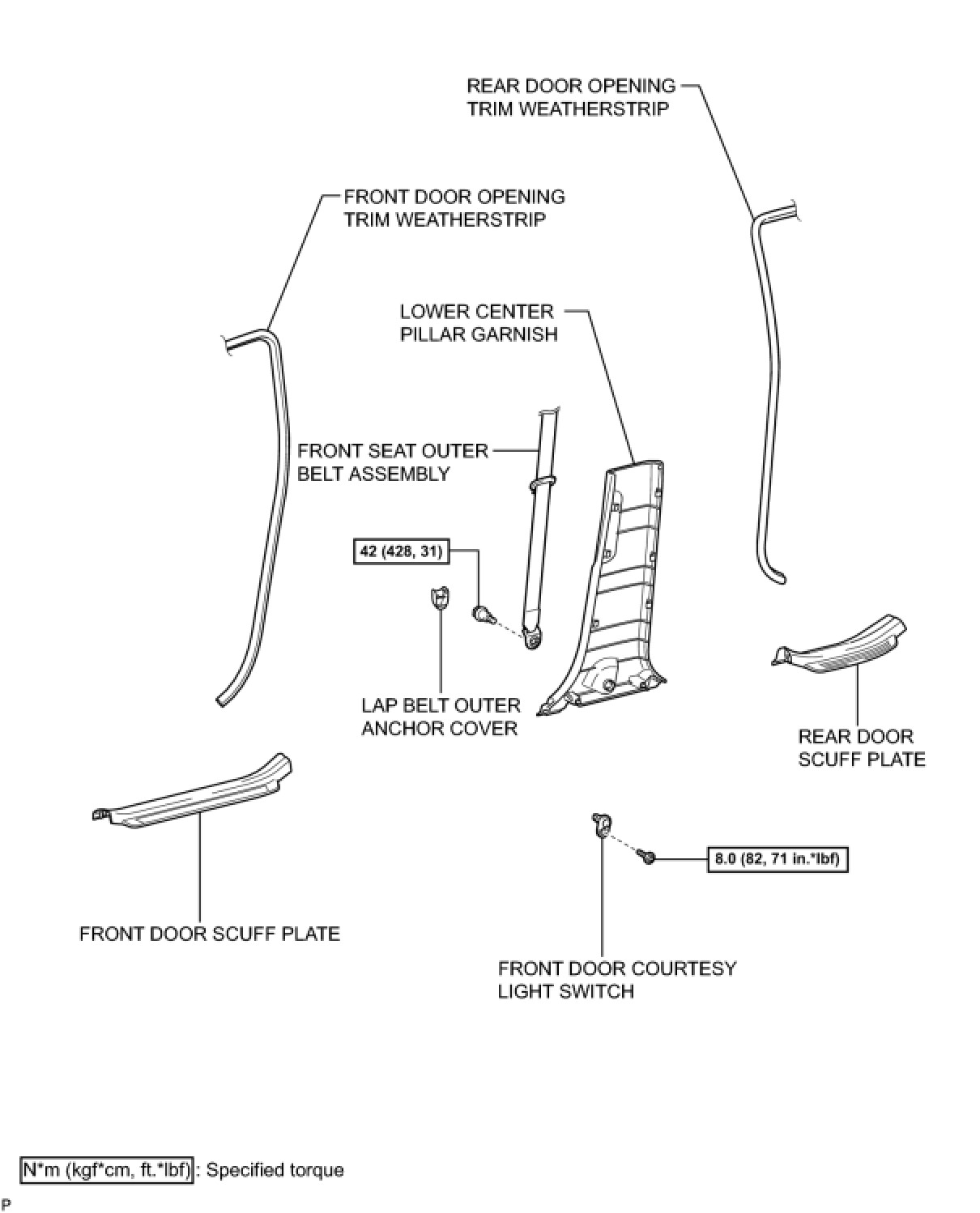 REAR DOOR OPENING TRIM WEATHERSTRIP

FRONT DOOR OPENING TRIM WEATHERSTRIP

LOWER CENTER PILLAR GARNISH

FRONT SEAT OUTER BELT ASSEMBLY

42 (428, 31)

LAP BELT OUTER ANCHOR COVER

REAR DOOR SCUFF PLATE

8.0 (82, 71 in.*lbf)

FRONT DOOR SCUFF PLATE

FRONT DOOR COURTESY LIGHT SWITCH

N*m (kgf*cm, ft.*lbf) : Specified torque

P