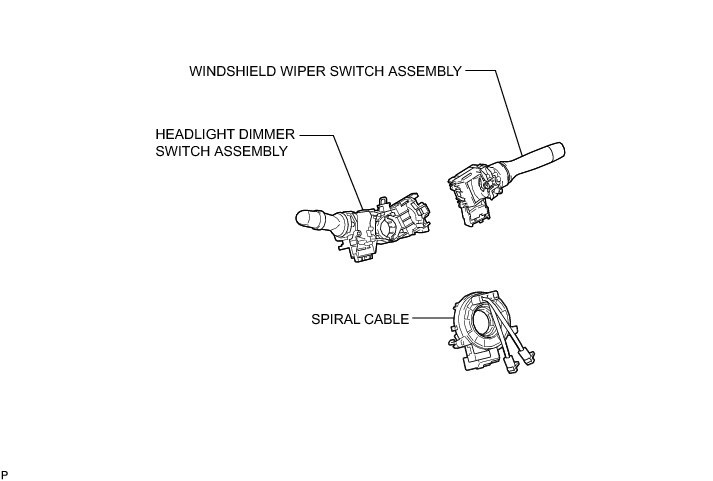 WINDSHIELD WIPER SWITCH ASSEMBLY

HEADLIGHT DIMMER SWITCH ASSEMBLY

SPIRAL CABLE

P