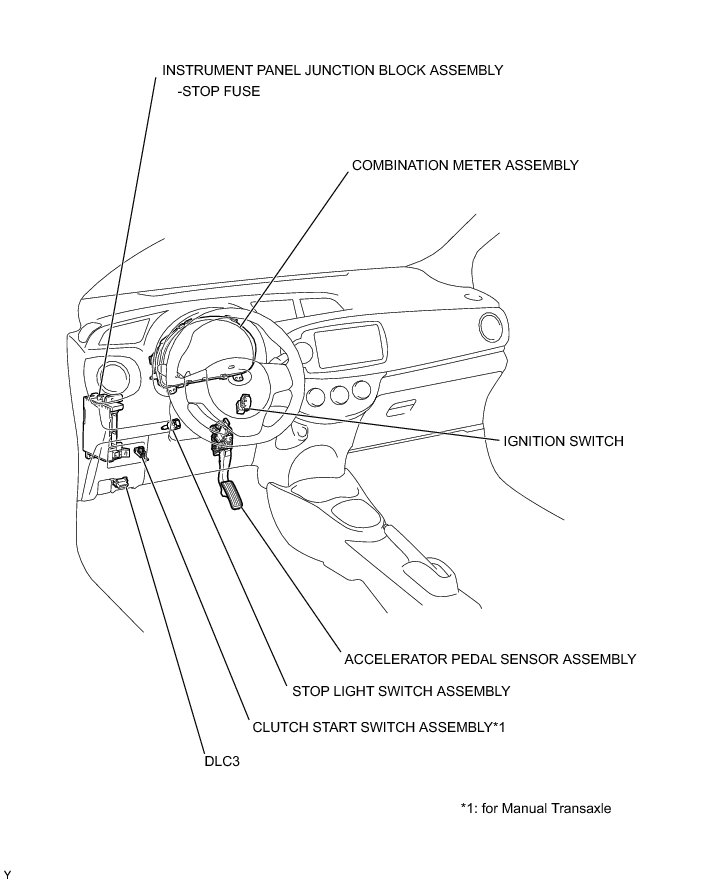 INSTRUMENT PANEL JUNCTION BLOCK ASSEMBLY
-STOP FUSE

COMBINATION METER ASSEMBLY

IGNITION SWITCH

ACCELERATOR PEDAL SENSOR ASSEMBLY

STOP LIGHT SWITCH ASSEMBLY

CLUTCH START SWITCH ASSEMBLY*1

DLC3

*1: for Manual Transaxle

Y