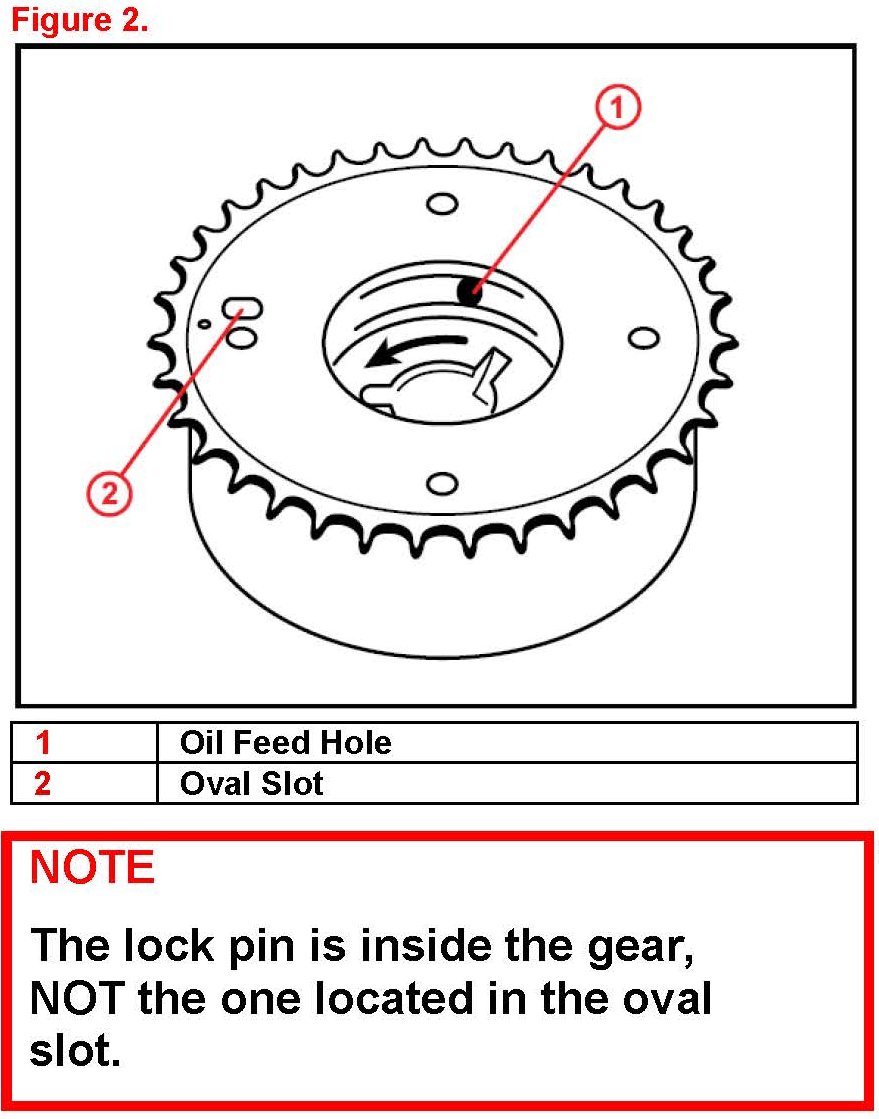 Figure 2.

1

2

| 1 | Oil Feed Hole |
|---|---|
| 2 | Oval Slot |

NOTE

The lock pin is inside the gear, NOT the one located in the oval slot.