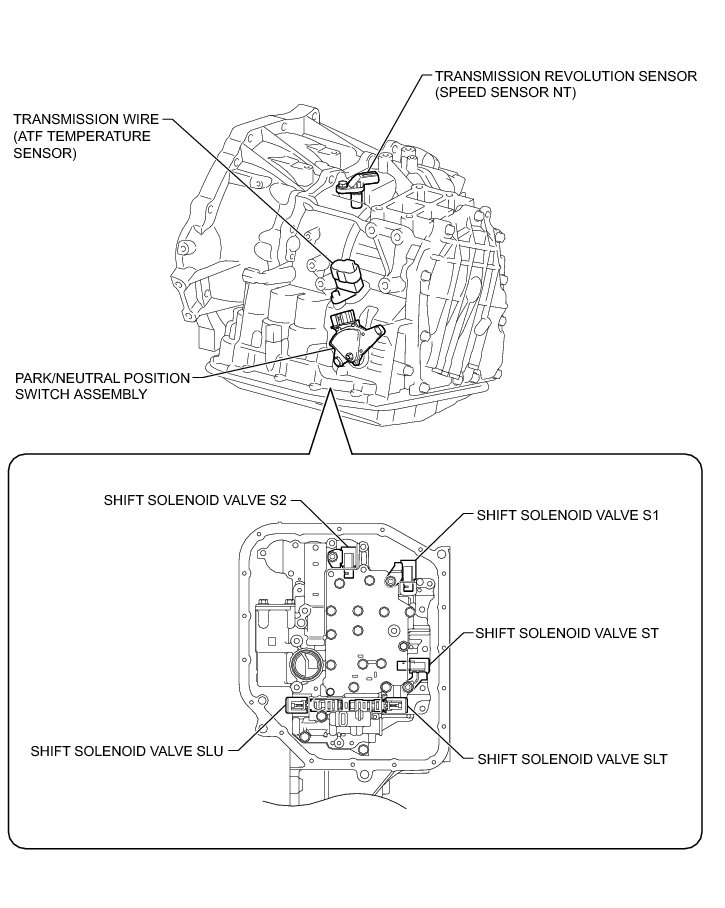 TRANSMISSION REVOLUTION SENSOR (SPEED SENSOR NT)

TRANSMISSION WIRE (ATF TEMPERATURE SENSOR)

PARK/NEUTRAL POSITION SWITCH ASSEMBLY

SHIFT SOLENOID VALVE S2

SHIFT SOLENOID VALVE S1

SHIFT SOLENOID VALVE ST

SHIFT SOLENOID VALVE SLU

SHIFT SOLENOID VALVE SLT