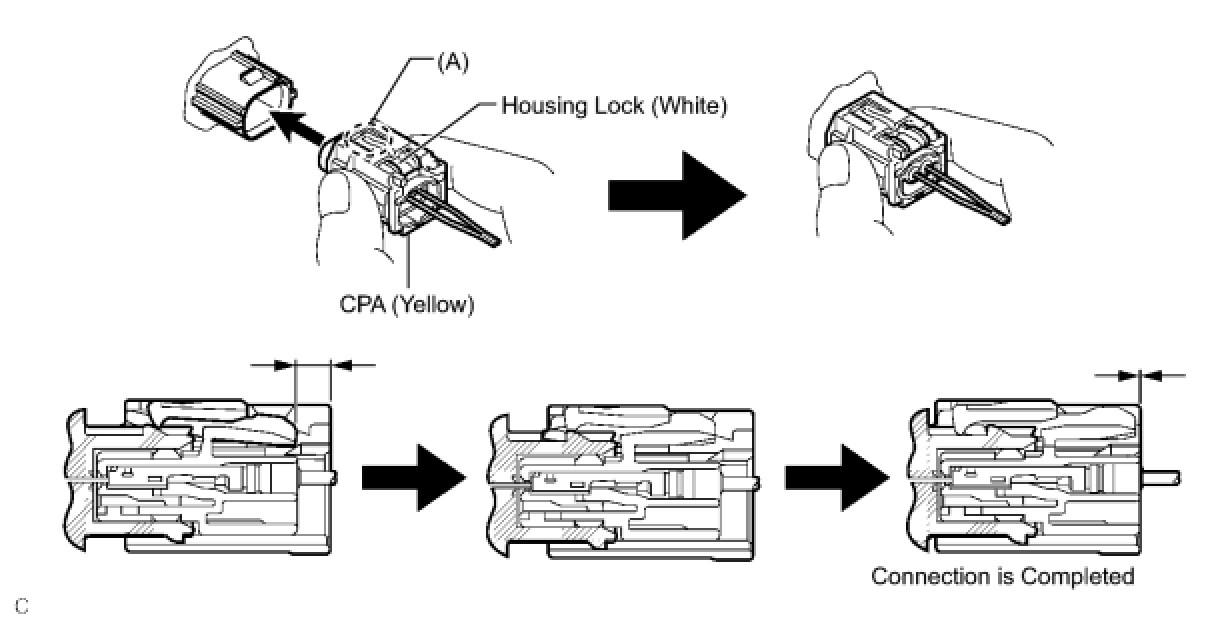 (A)
Housing Lock (White)
CPA (Yellow)
Connection is Completed
C