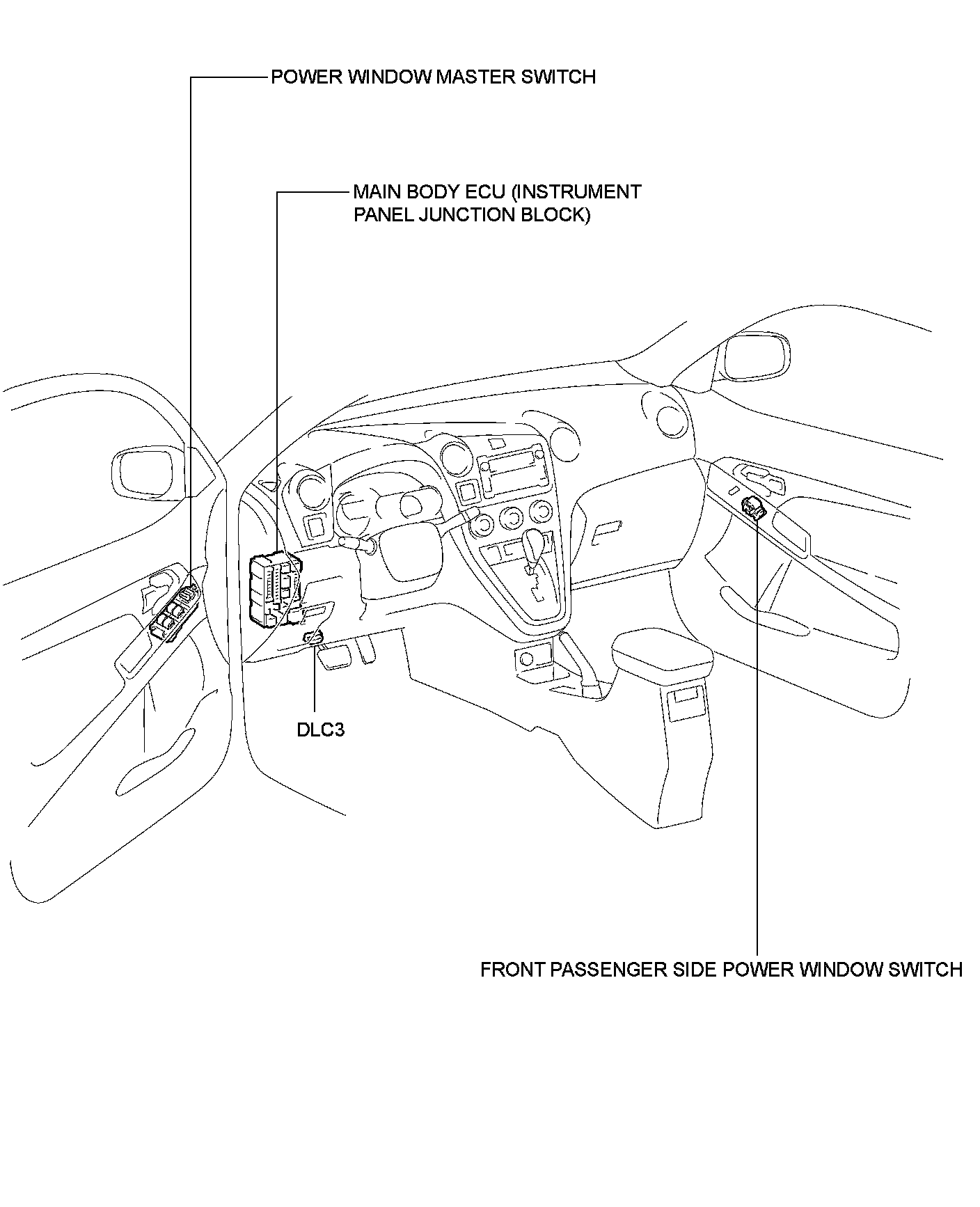 POWER WINDOW MASTER SWITCH

MAIN BODY ECU (INSTRUMENT PANEL JUNCTION BLOCK)

DLC3

FRONT PASSENGER SIDE POWER WINDOW SWITCH