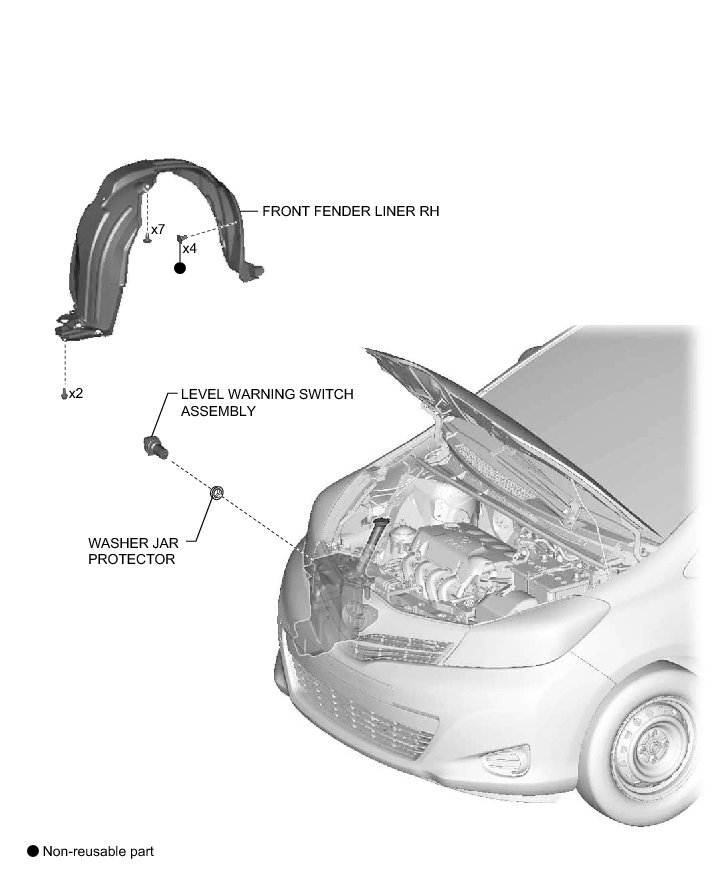 FRONT FENDER LINER RH

x7

x4

x2

LEVEL WARNING SWITCH ASSEMBLY

WASHER JAR PROTECTOR

● Non-reusable part