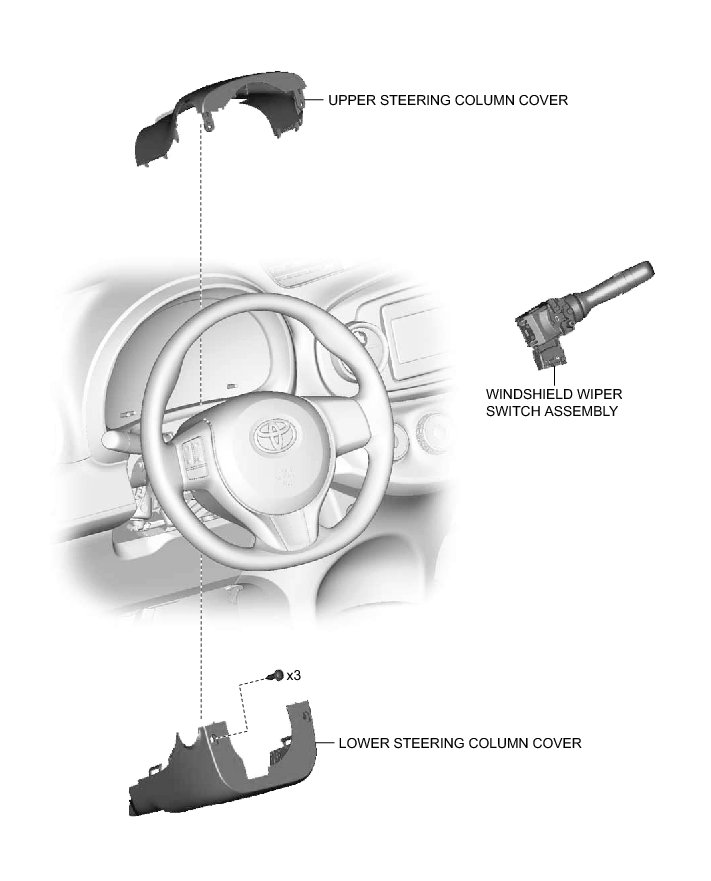 UPPER STEERING COLUMN COVER

WINDSHIELD WIPER SWITCH ASSEMBLY

x3

LOWER STEERING COLUMN COVER