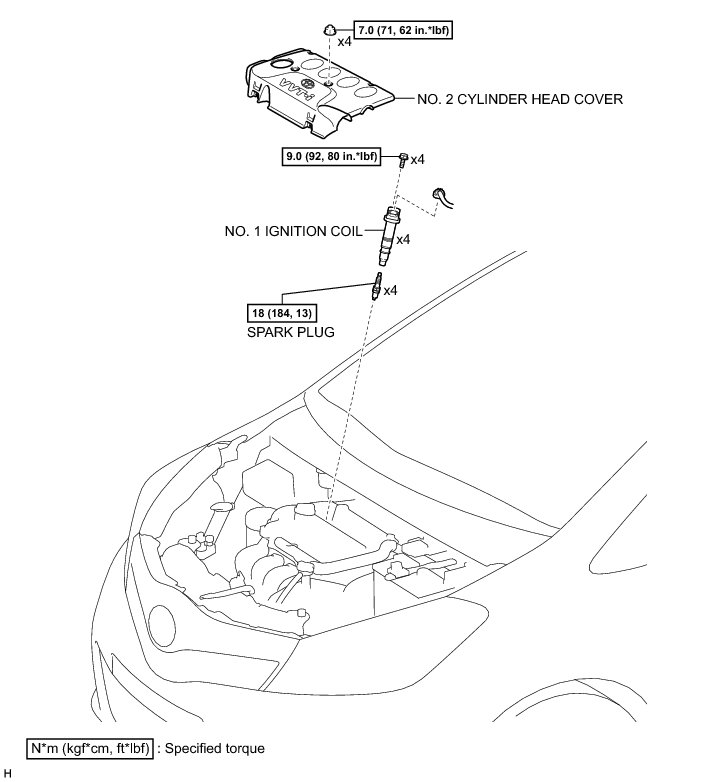 7.0 (71, 62 in.*lbf)

x4

VVT-i

NO. 2 CYLINDER HEAD COVER

9.0 (92, 80 in.*lbf)

x4

NO. 1 IGNITION COIL

x4

x4

18 (184, 13)

SPARK PLUG

N*m (kgf*cm, ft*lbf) : Specified torque

H